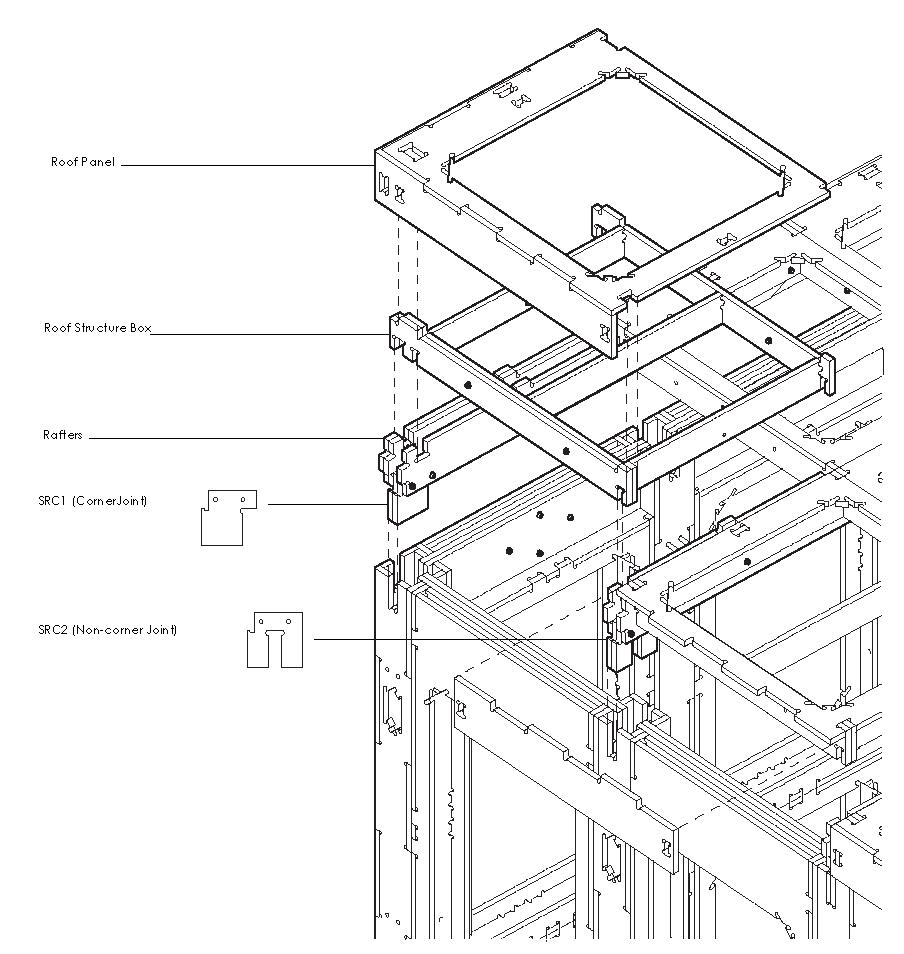 Roof Panel

Roof Structure Box

Rafters

SRC1 (CornerJoint)

SRC2 (Non-corner Joint)