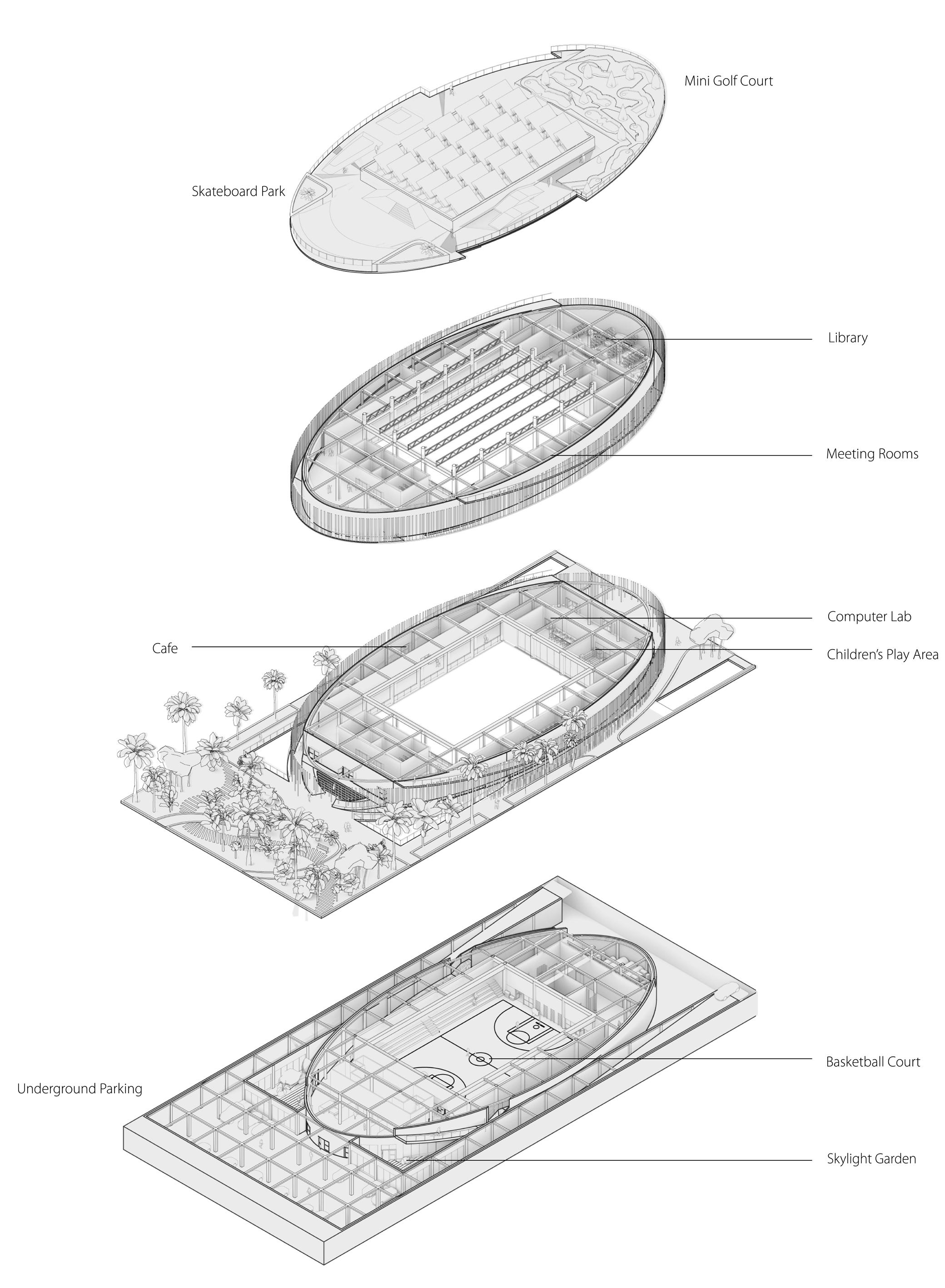 Mini Golf Court

Skateboard Park

Library

Meeting Rooms

Computer Lab

Cafe

Children's Play Area

Basketball Court

Underground Parking

Skylight Garden