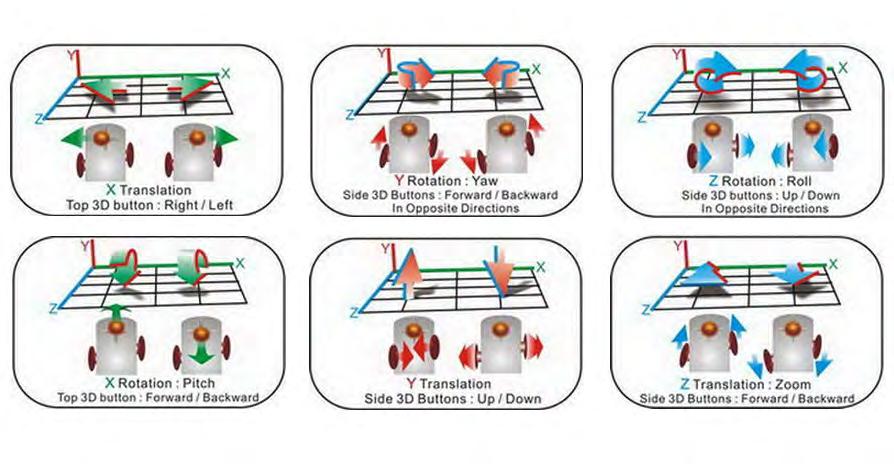 Y
X
Z
X Translation
Top 3D button : Right / Left

Y
X
Z
Y Rotation : Yaw
Side 3D Buttons : Forward / Backward
In Opposite Directions

Y
X
Z
Z Rotation : Roll
Side 3D buttons : Up / Down
In Opposite Directions

Y
X
Z
X Rotation : Pitch
Top 3D button : Forward / Backward

Y
X
Z
Y Translation
Side 3D Buttons : Up / Down

Y
X
Z
Z Translation : Zoom
Side 3D Buttons : Forward / Backward