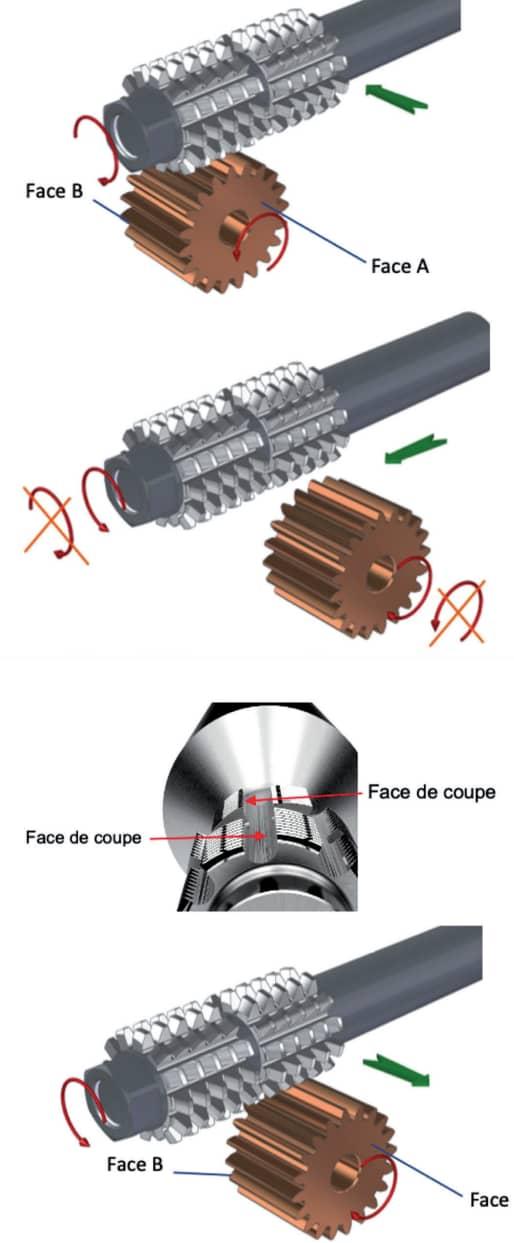 Face B

Face A

Face de coupe

Face de coupe

Face B

Face