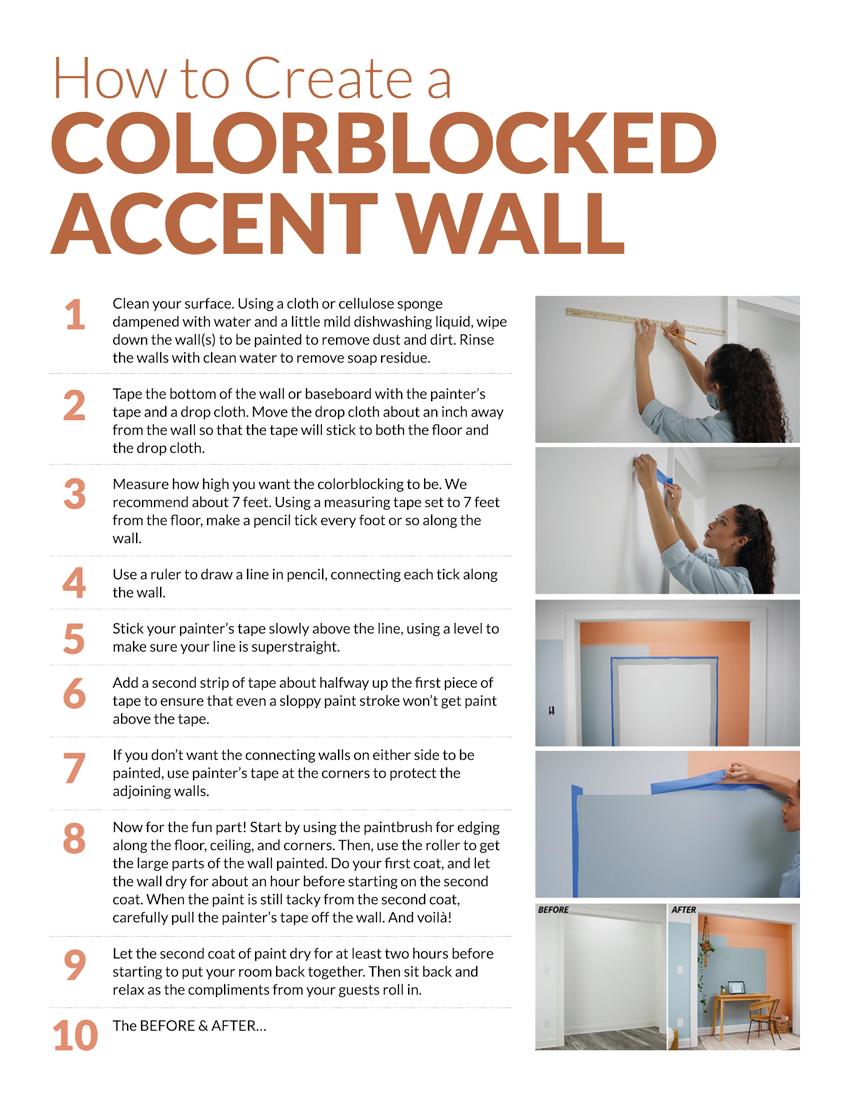 How to Create a
COLORBLOCKED ACCENT WALL

1 Clean your surface. Using a cloth or cellulose sponge dampened with water and a little mild dishwashing liquid, wipe down the wall(s) to be painted to remove dust and dirt. Rinse the walls with clean water to remove soap residue.

2 Tape the bottom of the wall or baseboard with the painter's tape and a drop cloth. Move the drop cloth about an inch away from the wall so that the tape will stick to both the floor and the drop cloth.

3 Measure how high you want the colorblocking to be. We recommend about 7 feet. Using a measuring tape set to 7 feet from the floor, make a pencil tick every foot or so along the wall.

4 Use a ruler to draw a line in pencil, connecting each tick along the wall.

5 Stick your painter's tape slowly above the line, using a level to make sure your line is superstraight.

6 Add a second strip of tape about halfway up the first piece of tape to ensure that even a sloppy paint stroke won't get paint above the tape.

7 If you don't want the connecting walls on either side to be painted, use painter's tape at the corners to protect the adjoining walls.

8 Now for the fun part! Start by using the paintbrush for edging along the floor, ceiling, and corners. Then, use the roller to get the large parts of the wall painted. Do your first coat, and let the wall dry for about an hour before starting on the second coat. When the paint is still tacky from the second coat, carefully pull the painter's tape off the wall. And voilà!

9 Let the second coat of paint dry for at least two hours before starting to put your room back together. Then sit back and relax as the compliments from your guests roll in.

10 The BEFORE & AFTER…

BEFORE

AFTER