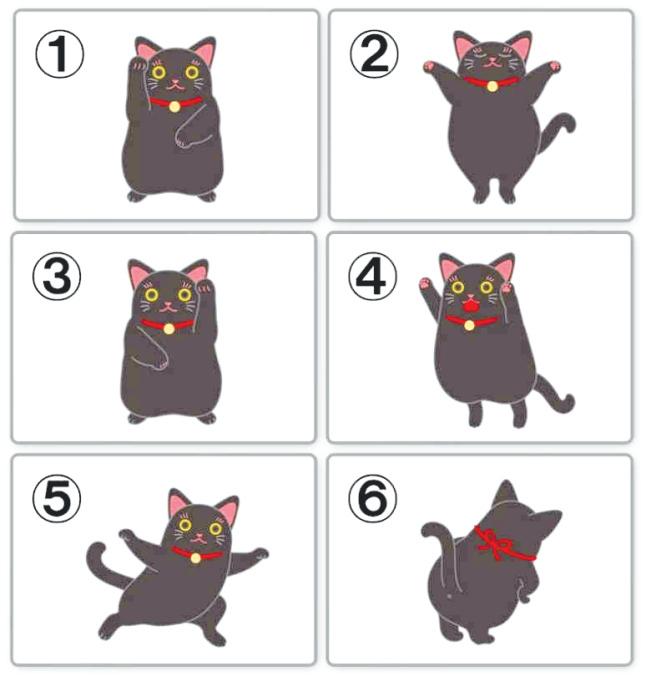 ①
②
③
④
⑤
⑥