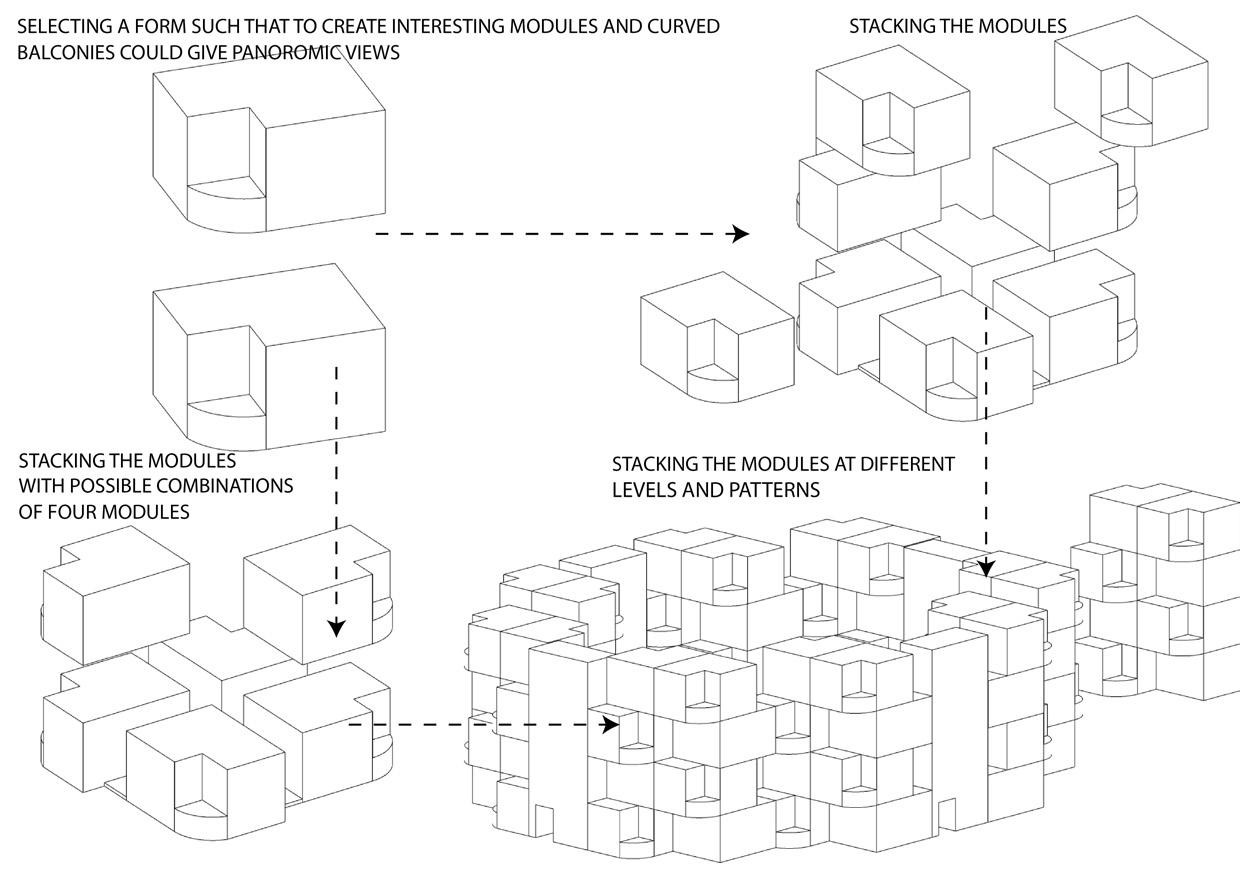 SELECTING A FORM SUCH THAT TO CREATE INTERESTING MODULES AND CURVED BALCONIES COULD GIVE PANOROMIC VIEWS

STACKING THE MODULES

STACKING THE MODULES WITH POSSIBLE COMBINATIONS OF FOUR MODULES

STACKING THE MODULES AT DIFFERENT LEVELS AND PATTERNS