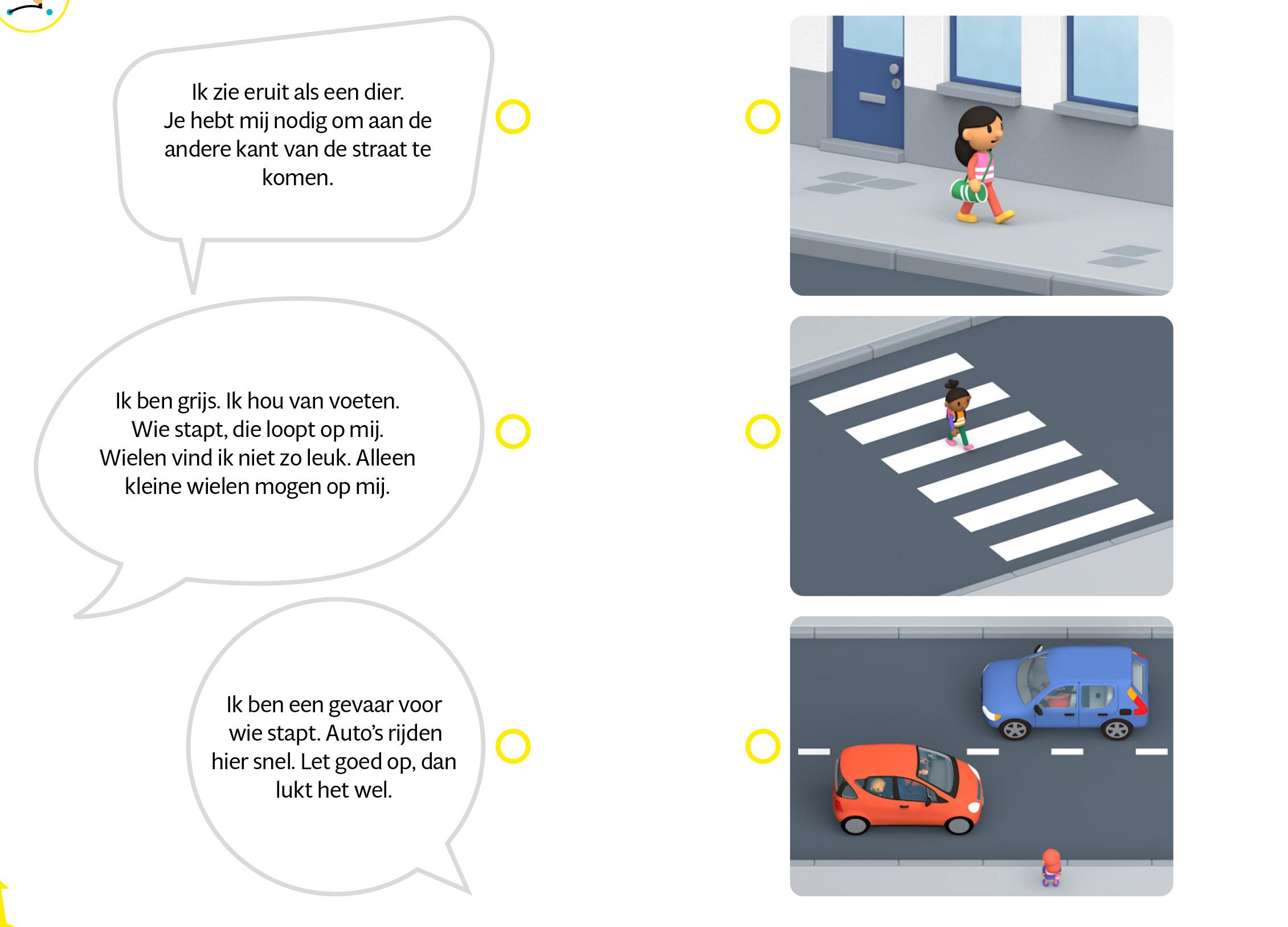 Ik zie eruit als een dier.
Je hebt mij nodig om aan de andere kant van de straat te komen.

Ik ben grijs. Ik hou van voeten.
Wie stapt, die loopt op mij.
Wielen vind ik niet zo leuk. Alleen kleine wielen mogen op mij.

Ik ben een gevaar voor wie stapt. Auto's rijden hier snel. Let goed op, dan lukt het wel.