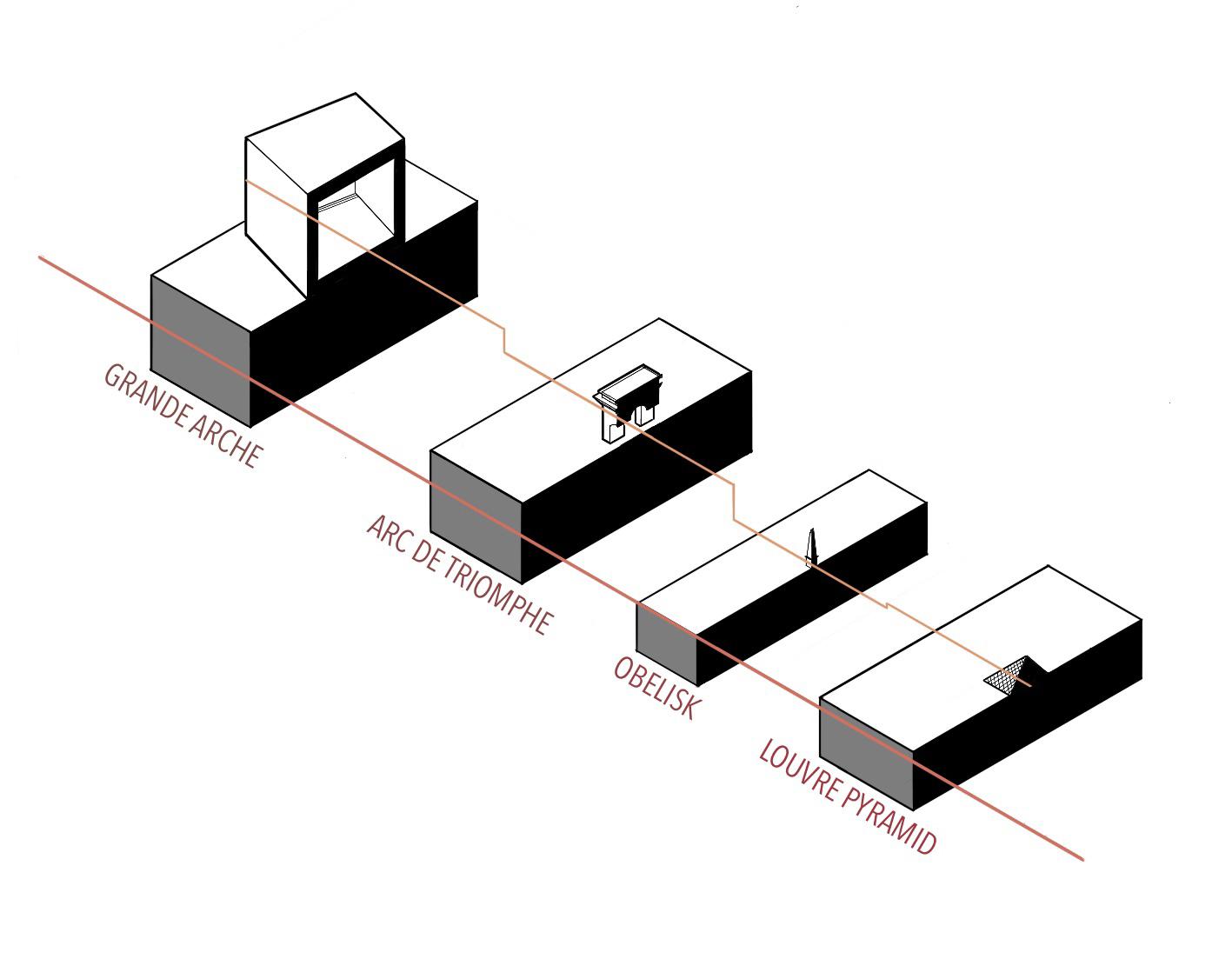 GRANDE ARCHE

ARC DE TRIOMPHE

OBELISK

LOUVRE PYRAMID