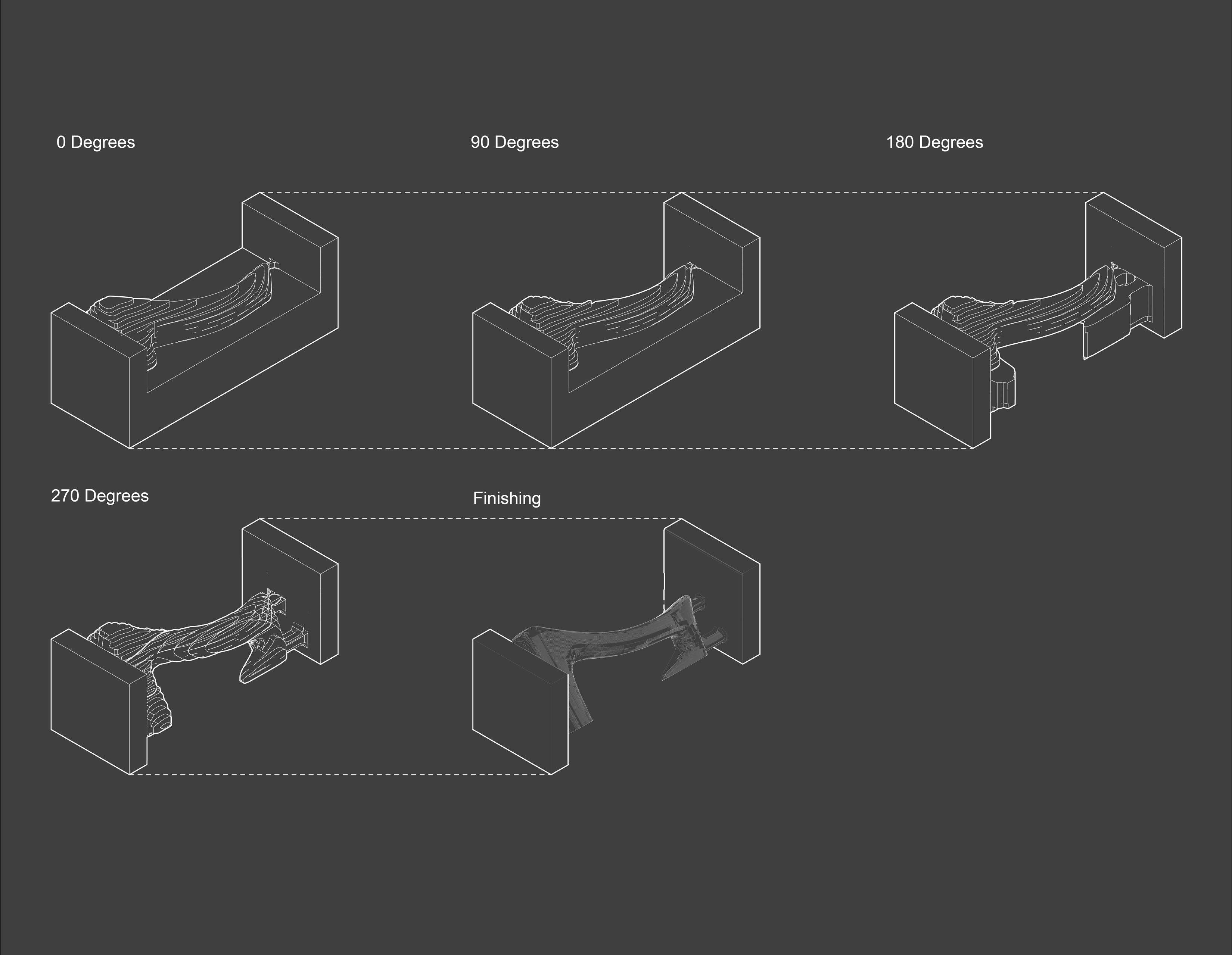 0 Degrees

90 Degrees

180 Degrees

270 Degrees

Finishing