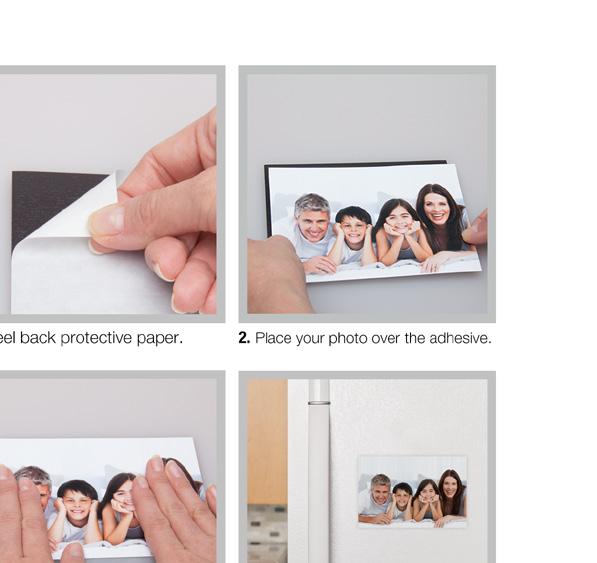 eel back protective paper.

**2.** Place your photo over the adhesive.