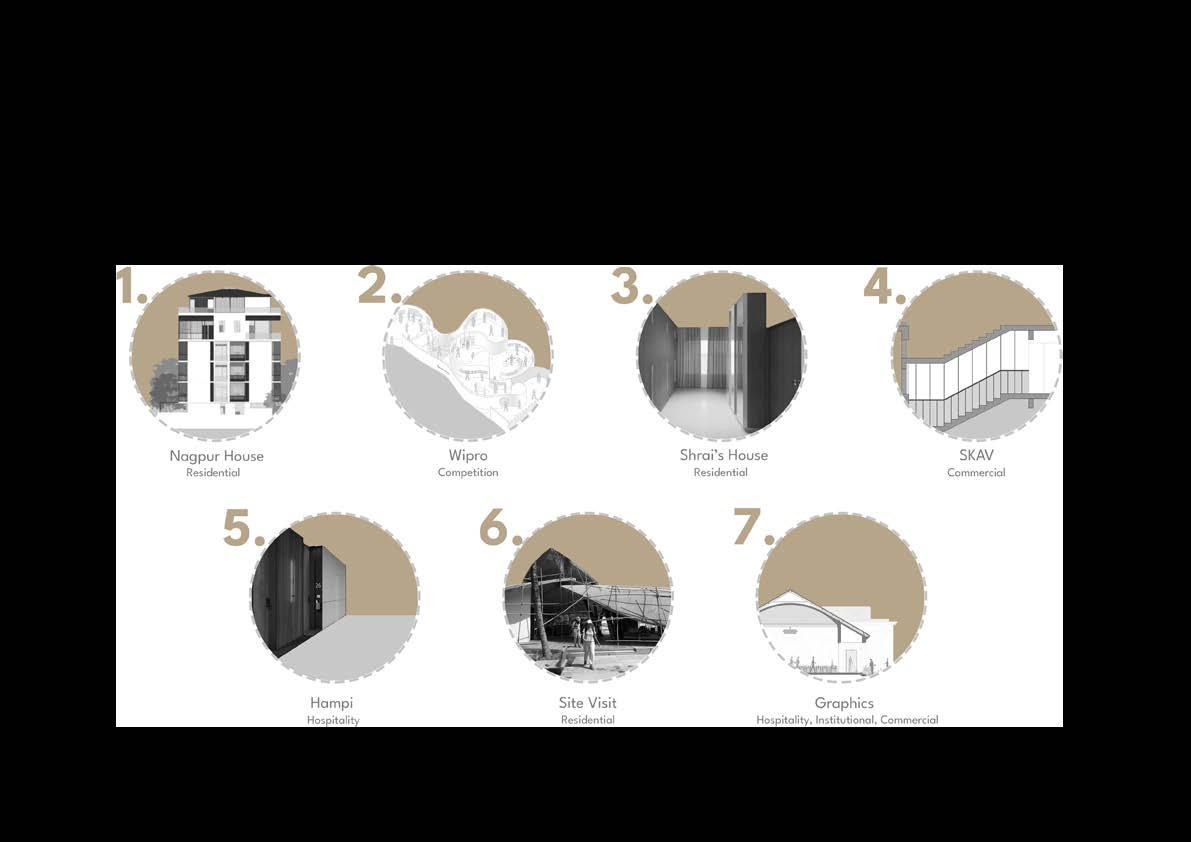 1.
Nagpur House
Residential

2.
Wipro
Competition

3.
Shrai's House
Residential

4.
SKAV
Commercial

5.
Hampi
Hospitality

6.
Site Visit
Residential

7.
Graphics
Hospitality, Institutional, Commercial