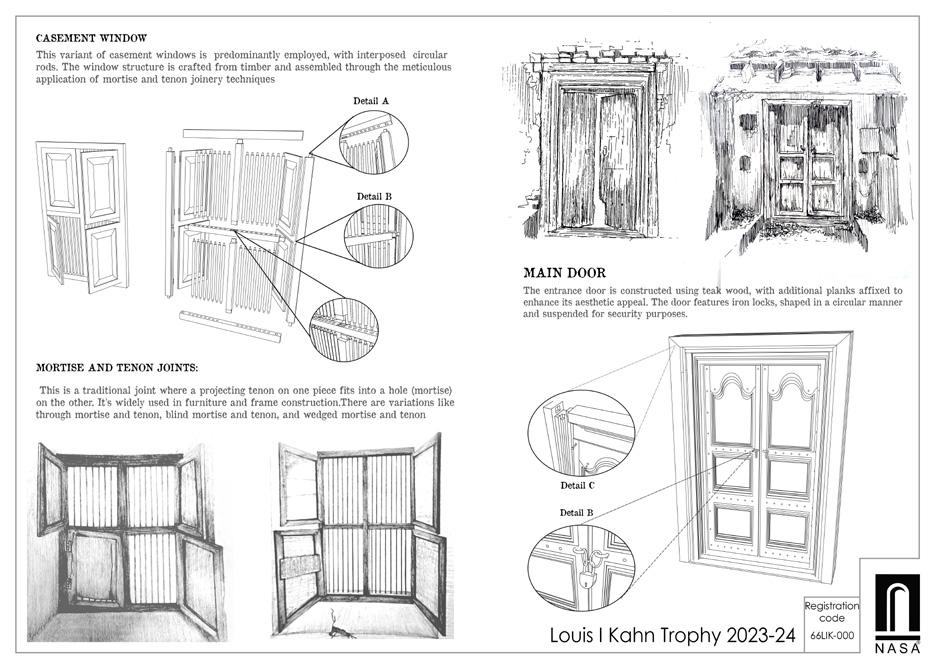 CASEMENT WINDOW

This variant of casement windows is predominantly employed, with interposed circular rods. The window structure is crafted from timber and assembled through the meticulous application of mortise and tenon joinery techniques

Detail A

Detail B

MORTISE AND TENON JOINTS:

This is a traditional joint where a projecting tenon on one piece fits into a hole (mortise) on the other. It's widely used in furniture and frame construction.There are variations like through mortise and tenon, blind mortise and tenon, and wedged mortise and tenon

MAIN DOOR

The entrance door is constructed using teak wood, with additional planks affixed to enhance its aesthetic appeal. The door features iron locks, shaped in a circular manner and suspended for security purposes.

Detail C

Detail B

Louis I Kahn Trophy 2023-24

Registration code
66LIK-000

NASA