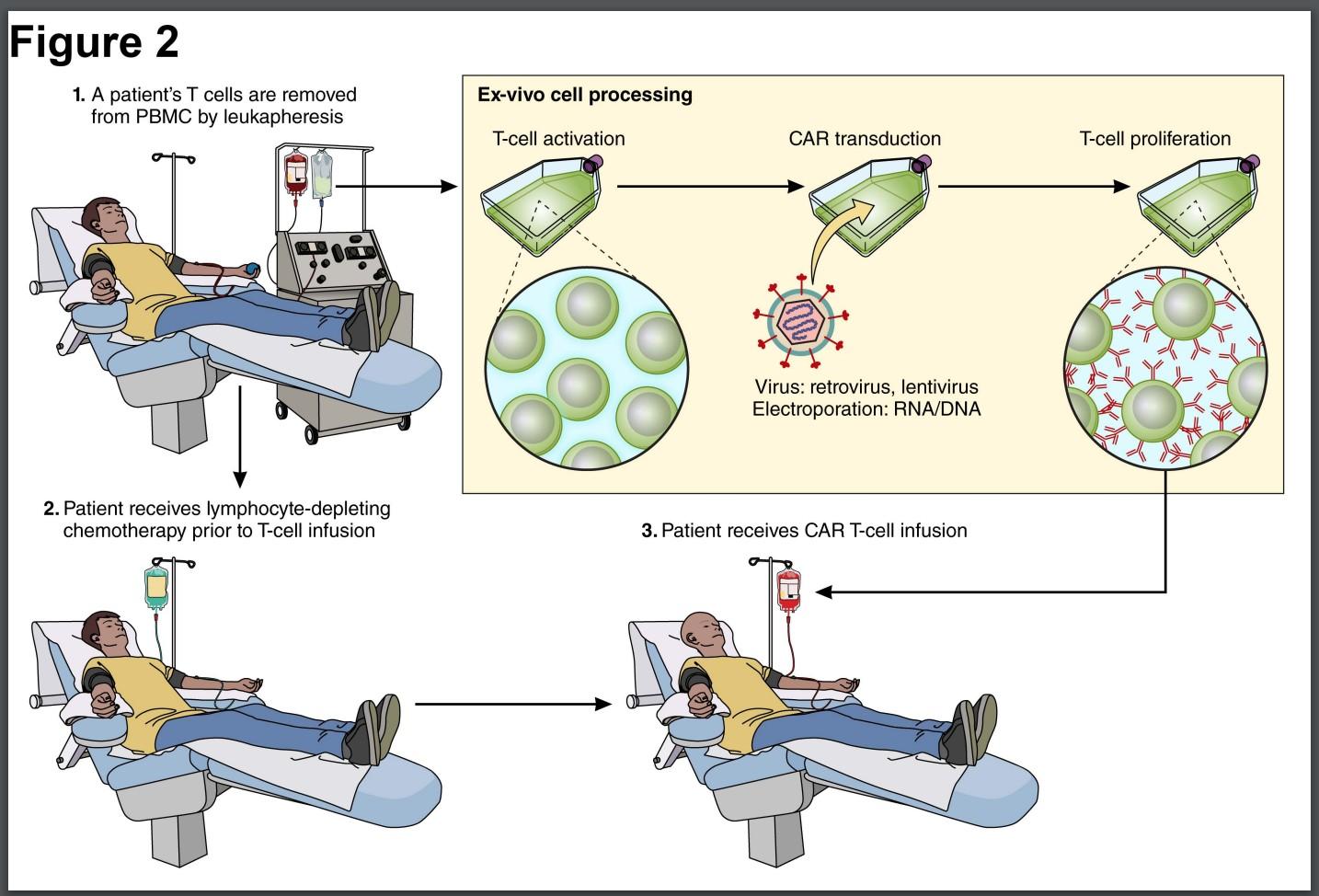 Figure 2

1. A patient's T cells are removed from PBMC by leukapheresis

Ex-vivo cell processing

T-cell activation

CAR transduction

T-cell proliferation

Virus: retrovirus, lentivirus
Electroporation: RNA/DNA

2. Patient receives lymphocyte-depleting chemotherapy prior to T-cell infusion

3. Patient receives CAR T-cell infusion