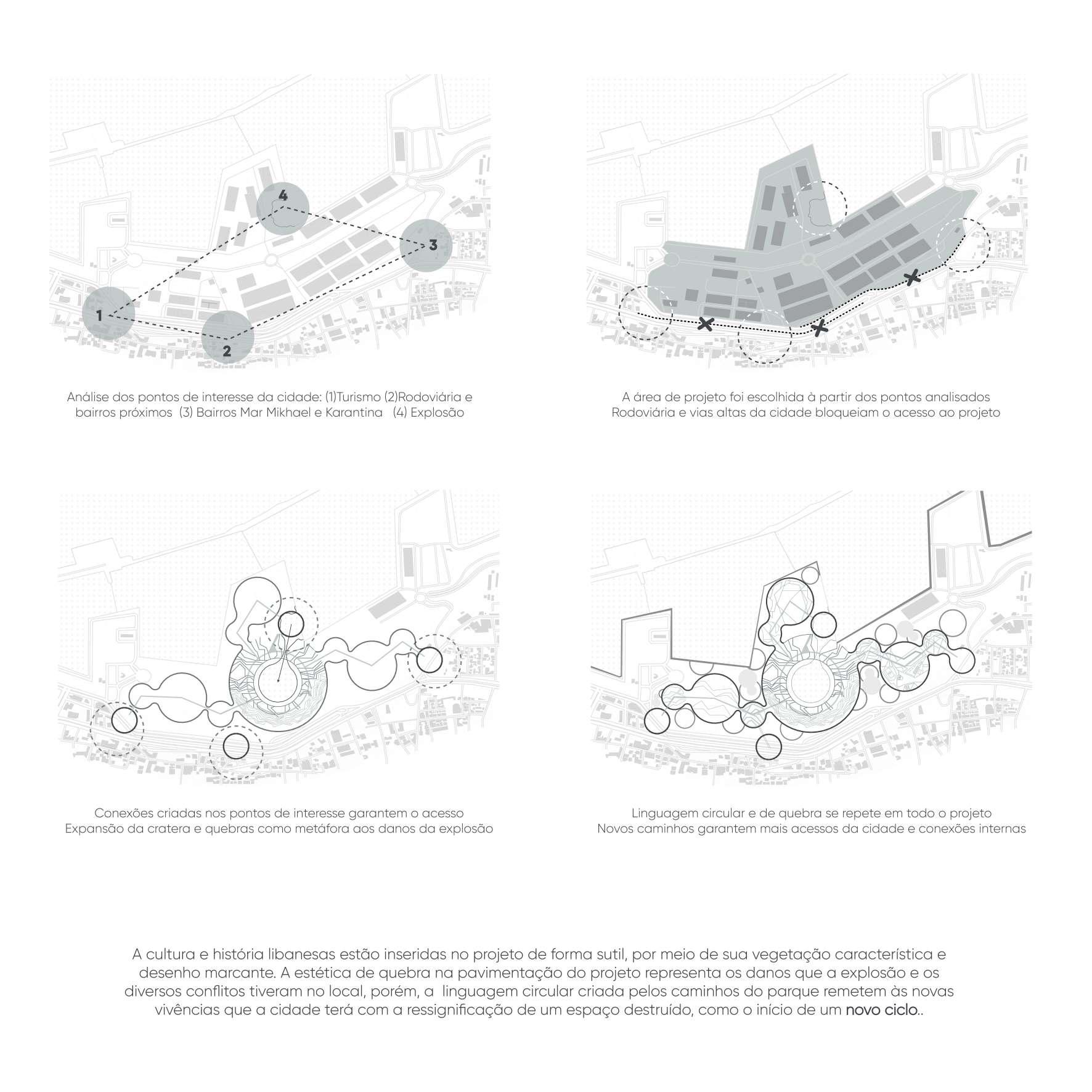 4

3

1

2

Análise dos pontos de interesse da cidade: (1)Turismo (2)Rodoviária e bairros próximos (3) Bairros Mar Mikhael e Karantina (4) Explosão

A área de projeto foi escolhida à partir dos pontos analisados Rodoviária e vias altas da cidade bloqueiam o acesso ao projeto

Conexões criadas nos pontos de interesse garantem o acesso Expansão da cratera e quebras como metáfora aos danos da explosão

Linguagem circular e de quebra se repete em todo o projeto Novos caminhos garantem mais acessos da cidade e conexões internas

A cultura e história libanesas estão inseridas no projeto de forma sutil, por meio de sua vegetação característica e desenho marcante. A estética de quebra na pavimentação do projeto representa os danos que a explosão e os diversos conflitos tiveram no local, porém, a linguagem circular criada pelos caminhos do parque remetem às novas vivências que a cidade terá com a ressignificação de um espaço destruído, como o início de um novo ciclo..