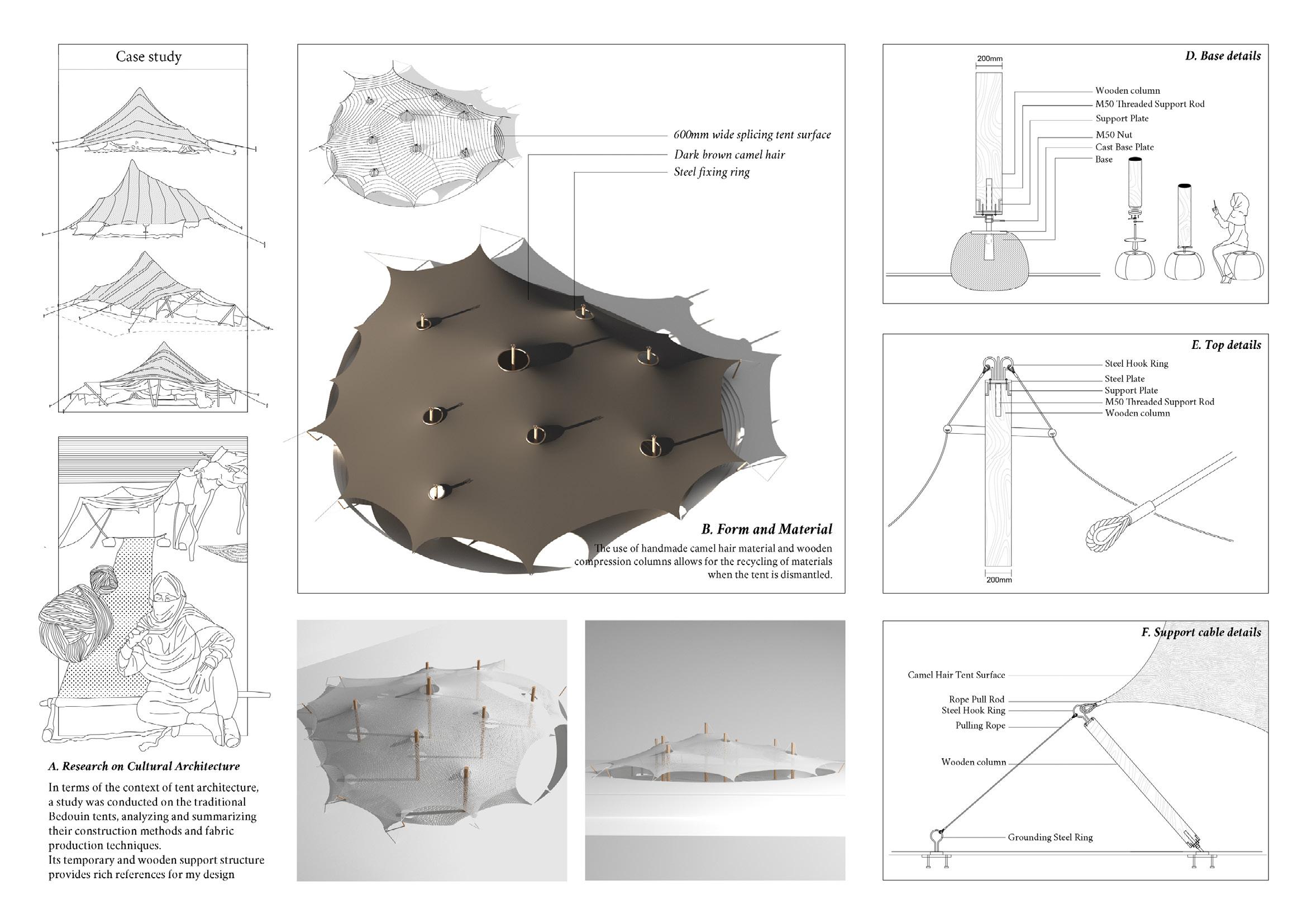 Case study

A. Research on Cultural Architecture

In terms of the context of tent architecture, a study was conducted on the traditional Bedouin tents, analyzing and summarizing their construction methods and fabric production techniques.
Its temporary and wooden support structure provides rich references for my design

600mm wide splicing tent surface
Dark brown camel hair
Steel fixing ring

B. Form and Material

The use of handmade camel hair material and wooden compression columns allows for the recycling of materials when the tent is dismantled.

D. Base details

200mm
Wooden column
M50 Threaded Support Rod
Support Plate
M50 Nut
Cast Base Plate
Base

E. Top details

Steel Hook Ring
Steel Plate
Support Plate
M50 Threaded Support Rod
Wooden column
200mm

F. Support cable details

Camel Hair Tent Surface
Rope Pull Rod
Steel Hook Ring
Pulling Rope
Wooden column
Grounding Steel Ring