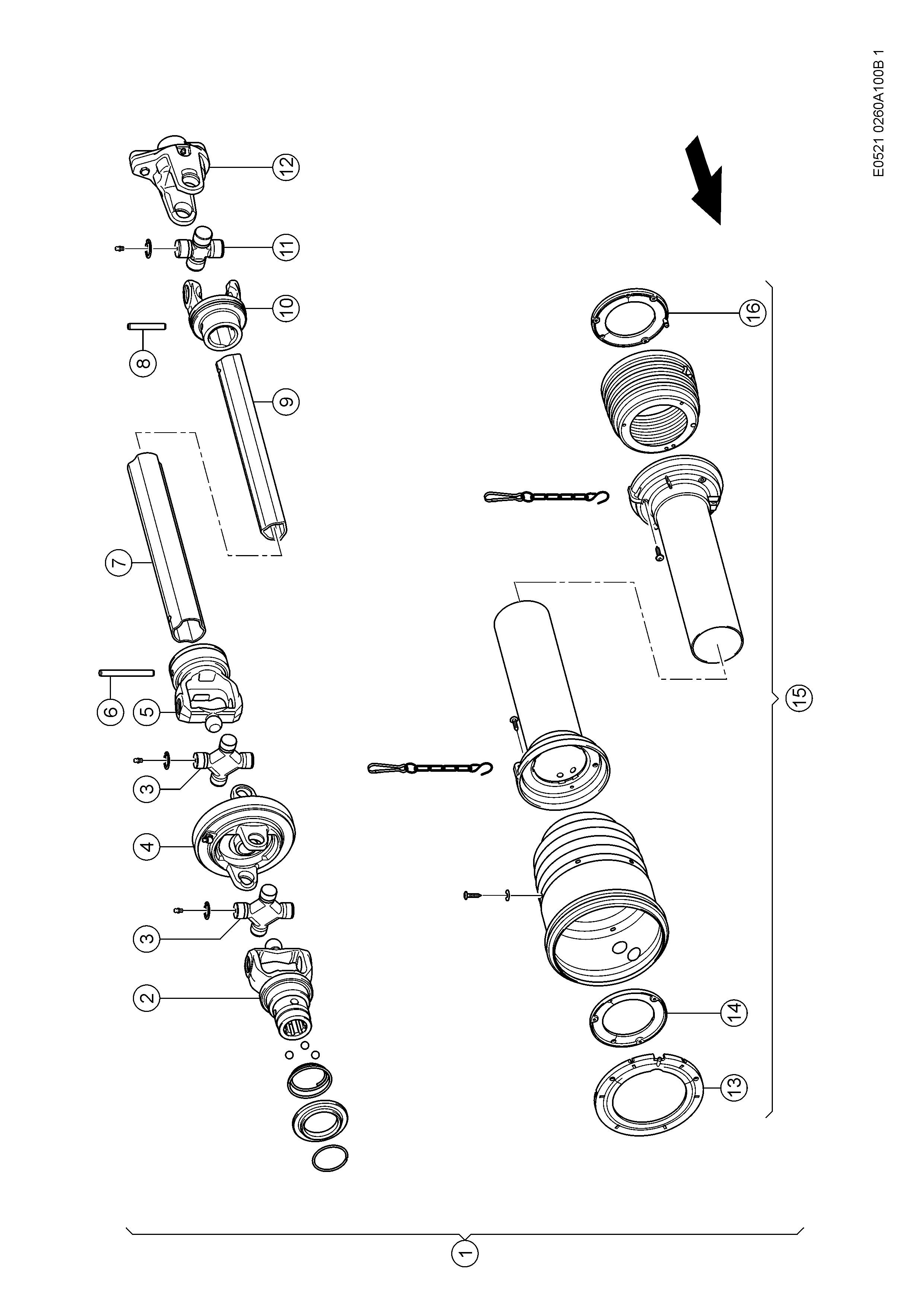 E0521 0260A100B 1

12
11
10
8
9
7
6
5
3
4
3
2
16
15
14
13
1