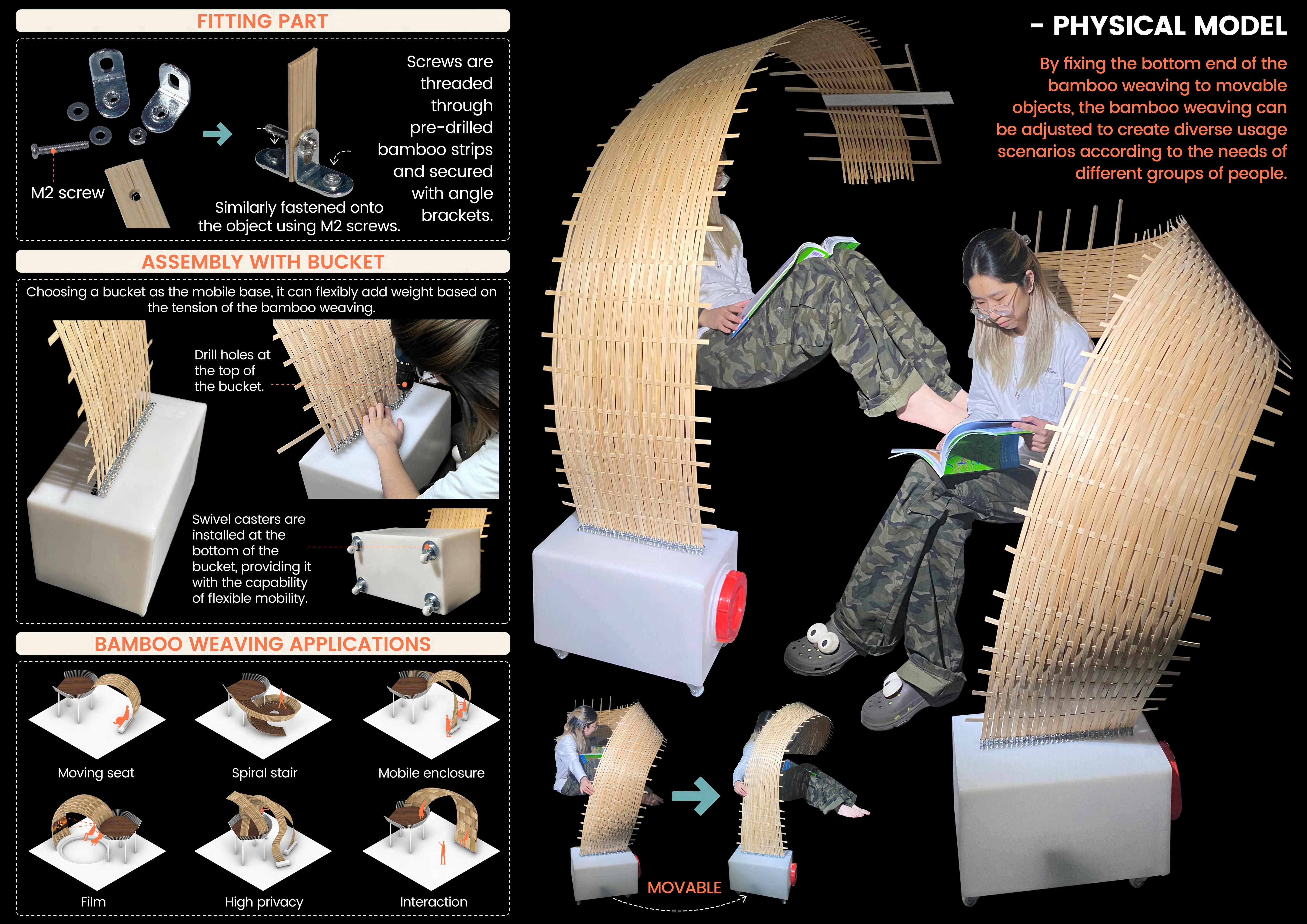 FITTING PART

M2 screw

Similarly fastened onto the object using M2 screws.

Screws are threaded through pre-drilled bamboo strips and secured with angle brackets.

ASSEMBLY WITH BUCKET

Choosing a bucket as the mobile base, it can flexibly add weight based on the tension of the bamboo weaving.

Drill holes at the top of the bucket.

Swivel casters are installed at the bottom of the bucket, providing it with the capability of flexible mobility.

BAMBOO WEAVING APPLICATIONS

Moving seat

Spiral stair

Mobile enclosure

Film

High privacy

Interaction

- PHYSICAL MODEL

By fixing the bottom end of the bamboo weaving to movable objects, the bamboo weaving can be adjusted to create diverse usage scenarios according to the needs of different groups of people.

MOVABLE