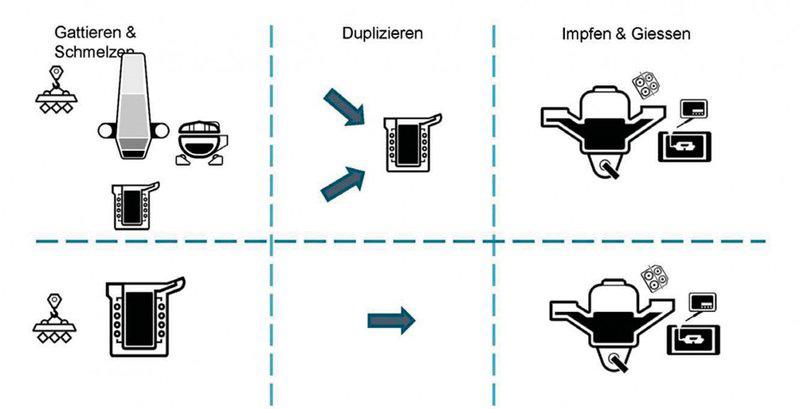 Gattieren & Schmelzen

Duplizieren

Impfen & Giessen