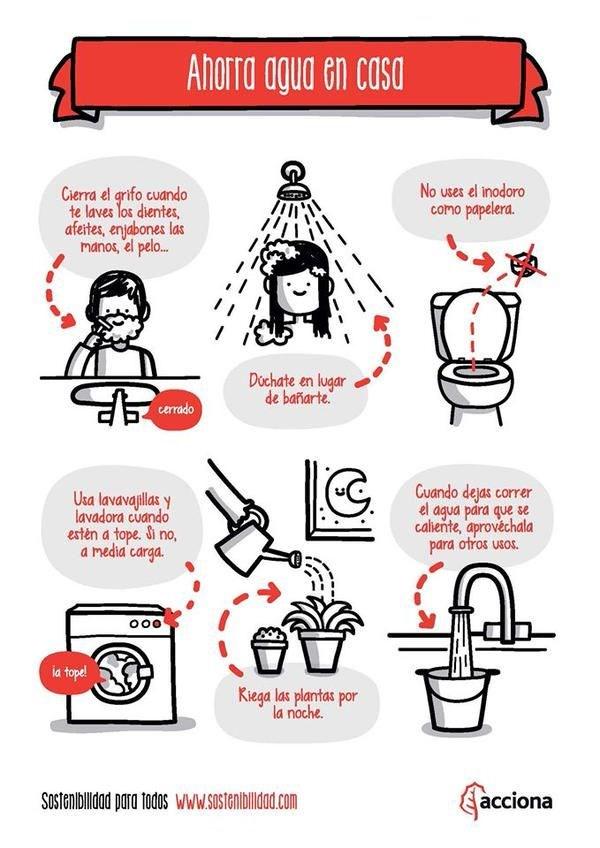 Ahorra agua en casa

Cierra el grifo cuando te laves los dientes, afeites, enjabones las manos, el pelo...

cerrado

Dúchate en lugar de bañarte.

No uses el inodoro como papelera.

Usa lavavajillas y lavadora cuando estén a tope. Si no, a media carga.

¡a tope!

Riega las plantas por la noche.

Cuando dejas correr el agua para que se caliente, aprovéchala para otros usos.

Sostenibilidad para todos www.sostenibilidad.com

acciona