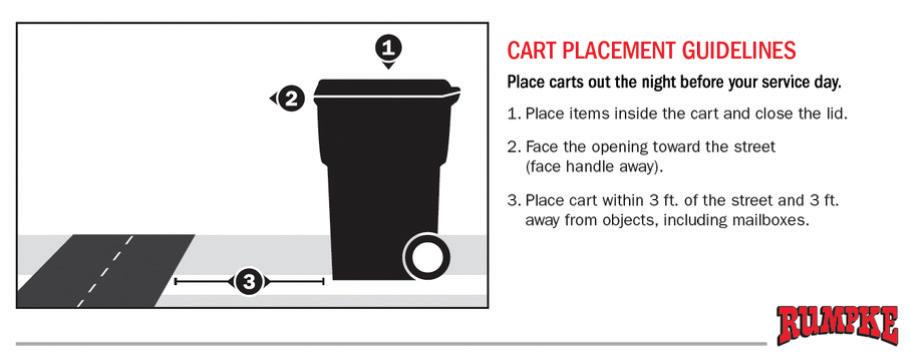 1

2

3

CART PLACEMENT GUIDELINES

Place carts out the night before your service day.

1. Place items inside the cart and close the lid.

2. Face the opening toward the street (face handle away).

3. Place cart within 3 ft. of the street and 3 ft. away from objects, including mailboxes.

RUMPKE