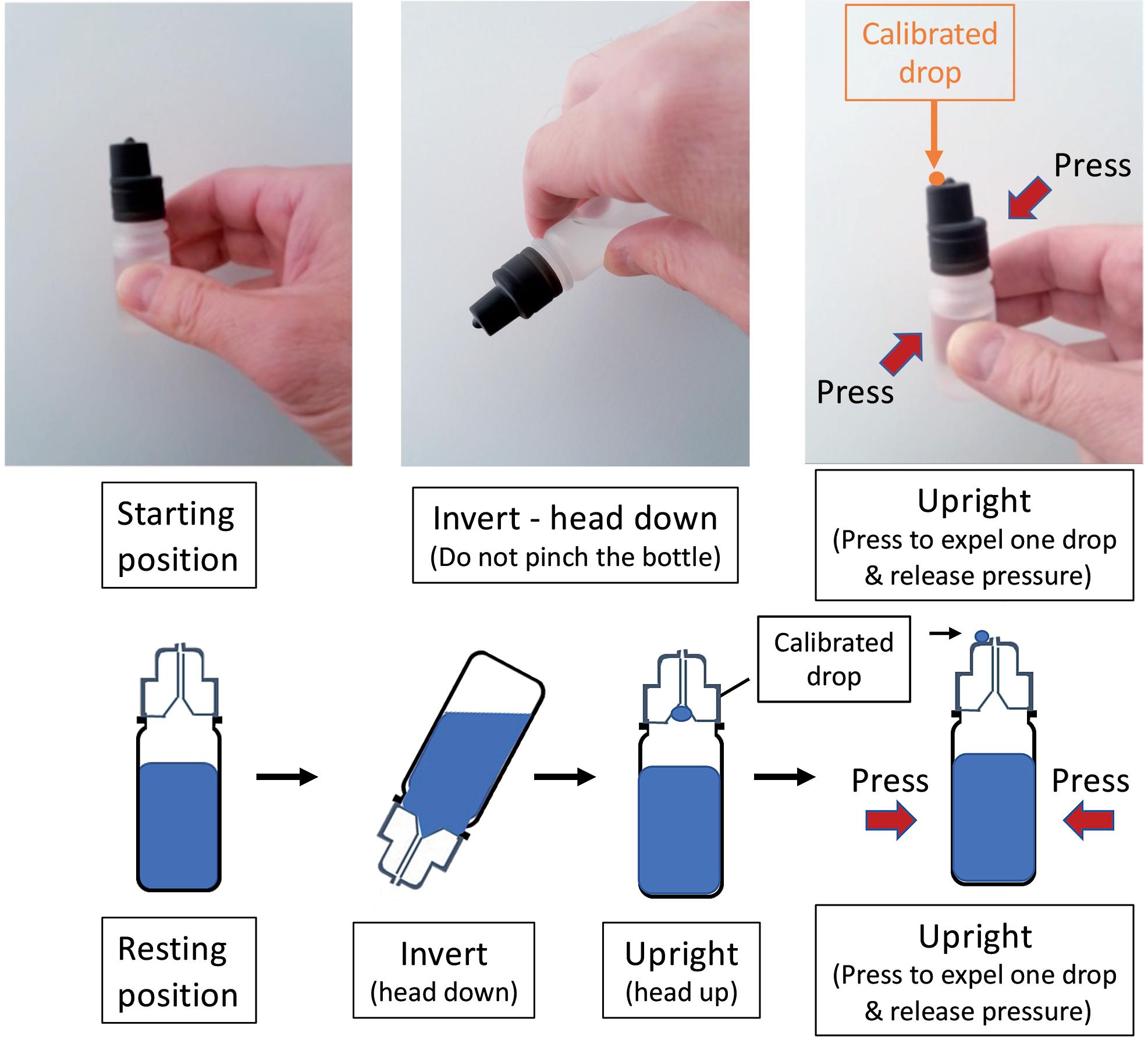 Calibrated drop

Press

Press

Starting position

Invert - head down
(Do not pinch the bottle)

Upright
(Press to expel one drop & release pressure)

Calibrated drop

Press

Press

Resting position

Invert
(head down)

Upright
(head up)

Upright
(Press to expel one drop & release pressure)