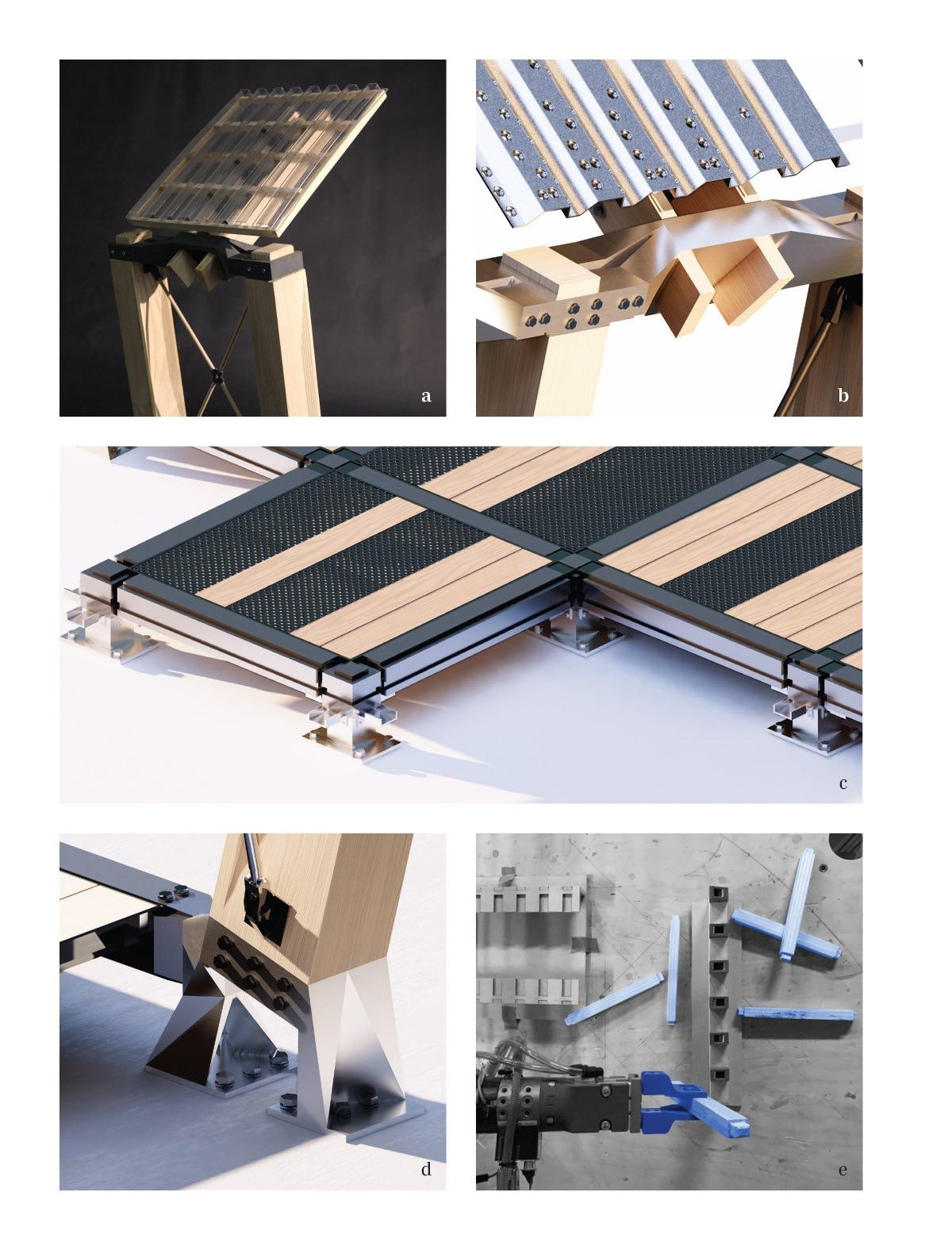 a

b

c

d

e