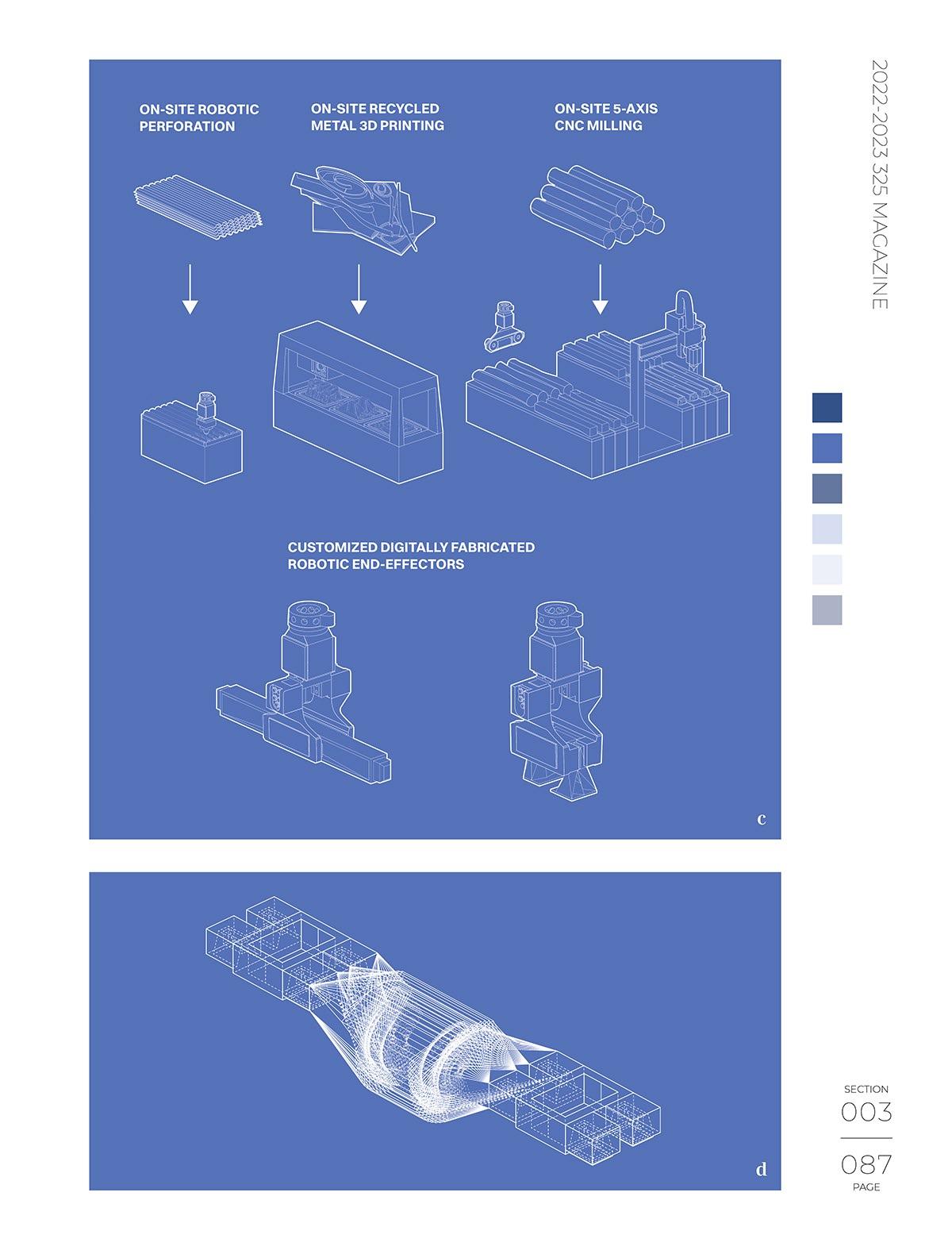 ON-SITE ROBOTIC PERFORATION

ON-SITE RECYCLED METAL 3D PRINTING

ON-SITE 5-AXIS CNC MILLING

CUSTOMIZED DIGITALLY FABRICATED ROBOTIC END-EFFECTORS

c

d

2022-2023 325 MAGAZINE

SECTION
003

087
PAGE