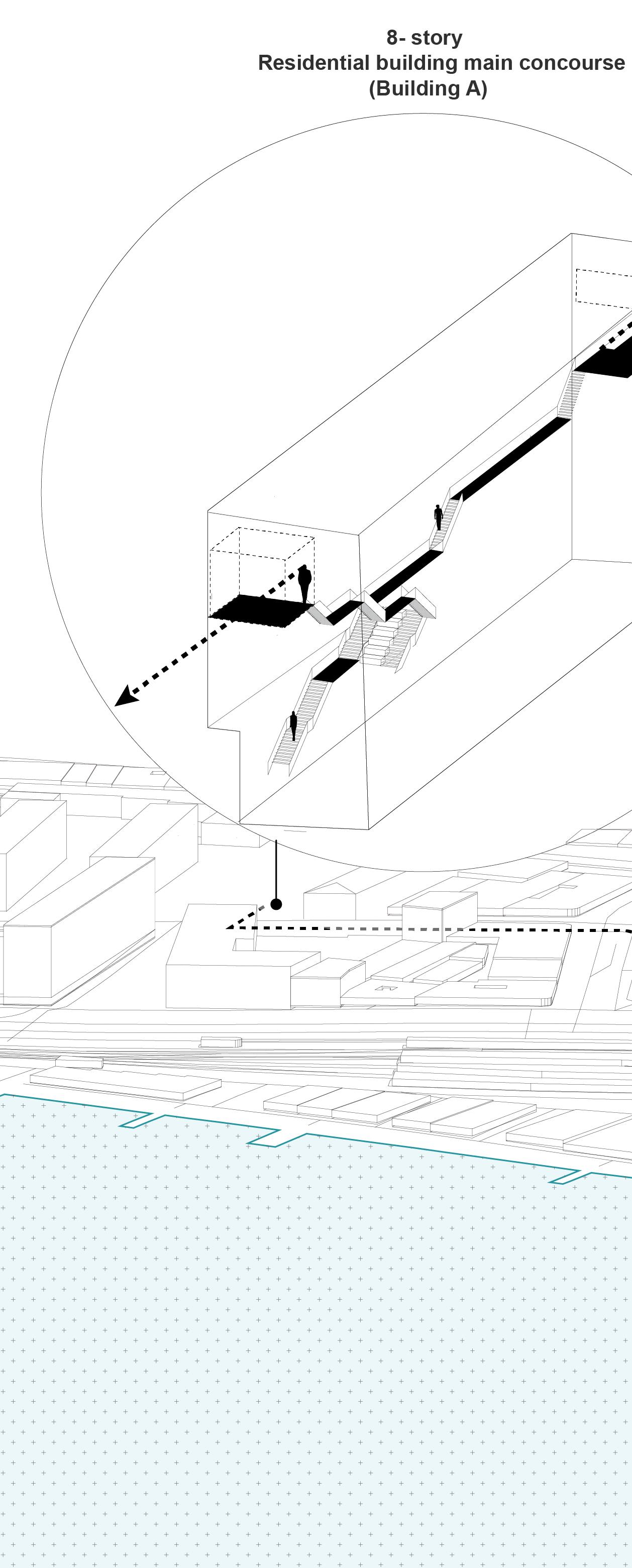 8- story
Residential building main concourse
(Building A)