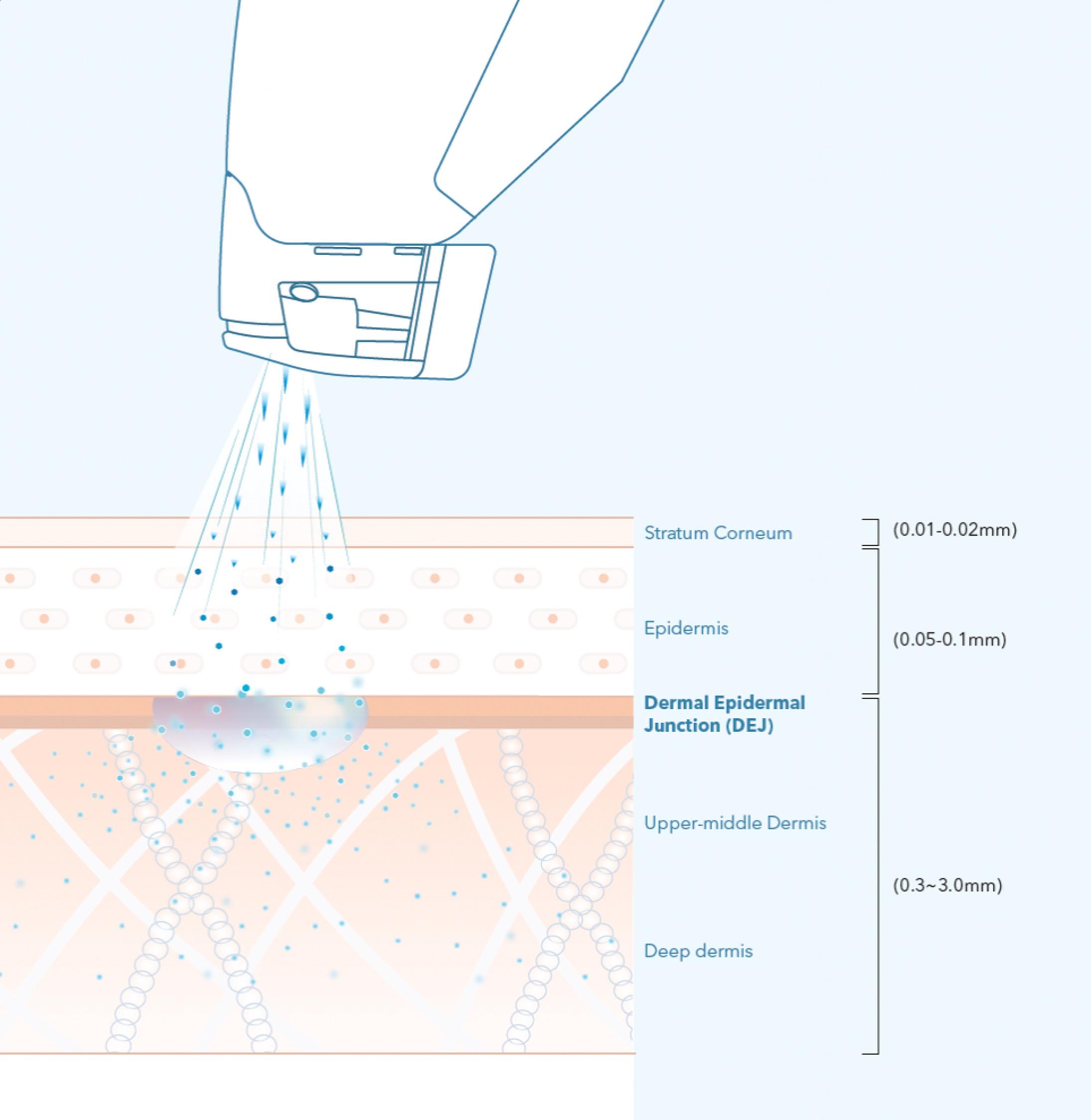 Stratum Corneum
(0.01-0.02mm)

Epidermis
(0.05-0.1mm)

Dermal Epidermal Junction (DEJ)

Upper-middle Dermis
(0.3~3.0mm)

Deep dermis