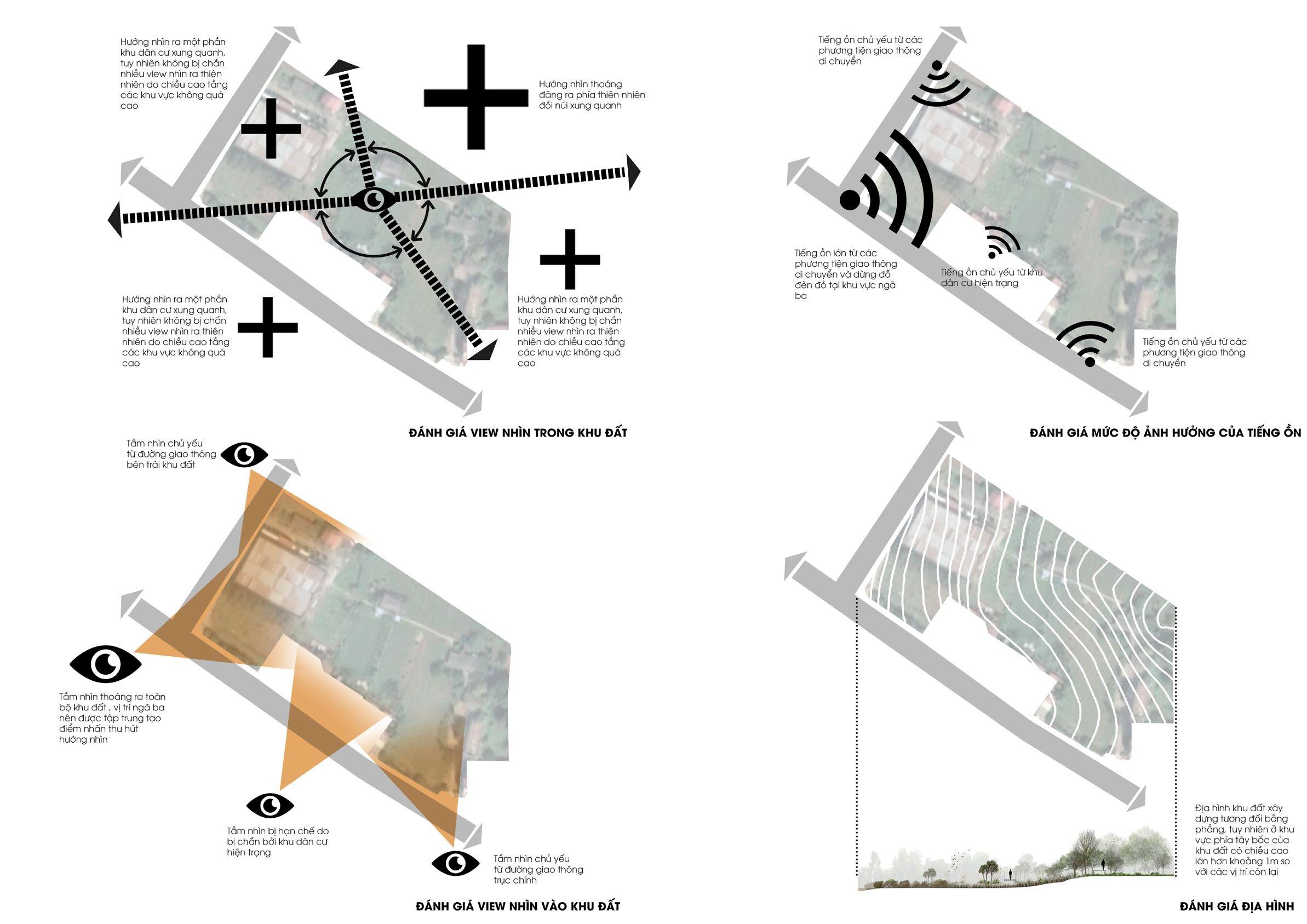 Hướng nhìn ra một phần khu dân cư xung quanh, tuy nhiên không bị chắn nhiều view nhìn ra thiên nhiên do chiều cao tầng các khu vực không quá cao

Hướng nhìn thoáng đãng ra phía thiên nhiên đồi núi xung quanh

Hướng nhìn ra một phần khu dân cư xung quanh, tuy nhiên không bị chắn nhiều view nhìn ra thiên nhiên do chiều cao tầng các khu vực không quá cao

Hướng nhìn ra một phần khu dân cư xung quanh, tuy nhiên không bị chắn nhiều view nhìn ra thiên nhiên do chiều cao tầng các khu vực không quá cao

ĐÁNH GIÁ VIEW NHÌN TRONG KHU ĐẤT

Tiếng ồn chủ yếu từ các phương tiện giao thông di chuyển

Tiếng ồn lớn từ các phương tiện giao thông di chuyển và dừng đỗ đèn đỏ tại khu vực ngã ba

Tiếng ồn chủ yếu từ khu dân cư hiện trạng

Tiếng ồn chủ yếu từ các phương tiện giao thông di chuyển

ĐÁNH GIÁ MỨC ĐỘ ẢNH HƯỞNG CỦA TIẾNG ỒN

Tầm nhìn chủ yếu từ đường giao thông bên trái khu đất

Tầm nhìn thoáng ra toàn bộ khu đất , vị trí ngã ba nên được tập trung tạo điểm nhấn thu hút hướng nhìn

Tầm nhìn bị hạn chế do bị chắn bởi khu dân cư hiện trạng

Tầm nhìn chủ yếu từ đường giao thông trục chính

ĐÁNH GIÁ VIEW NHÌN VÀO KHU ĐẤT

Địa hình khu đất xây dựng tương đối bằng phẳng, tuy nhiên ở khu vực phía tây bắc của khu đất có chiều cao lớn hơn khoảng 1m so với các vị trí còn lại

ĐÁNH GIÁ ĐỊA HÌNH