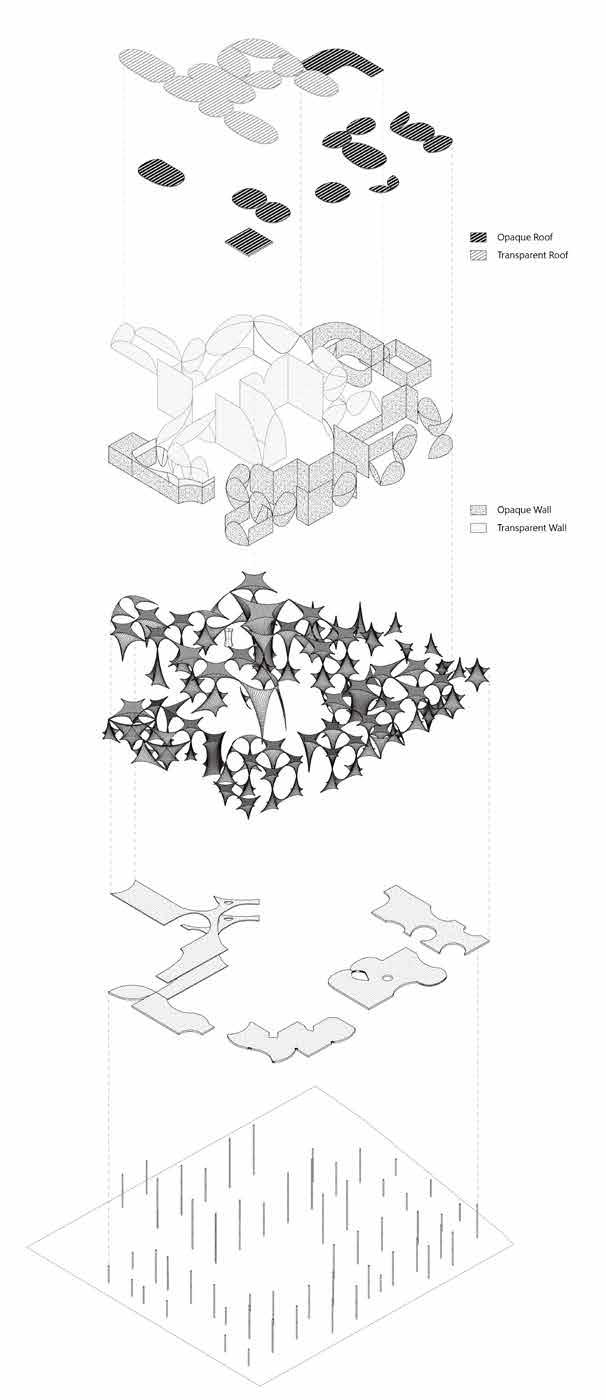 Opaque Roof
Transparent Roof

Opaque Wall
Transparent Wall