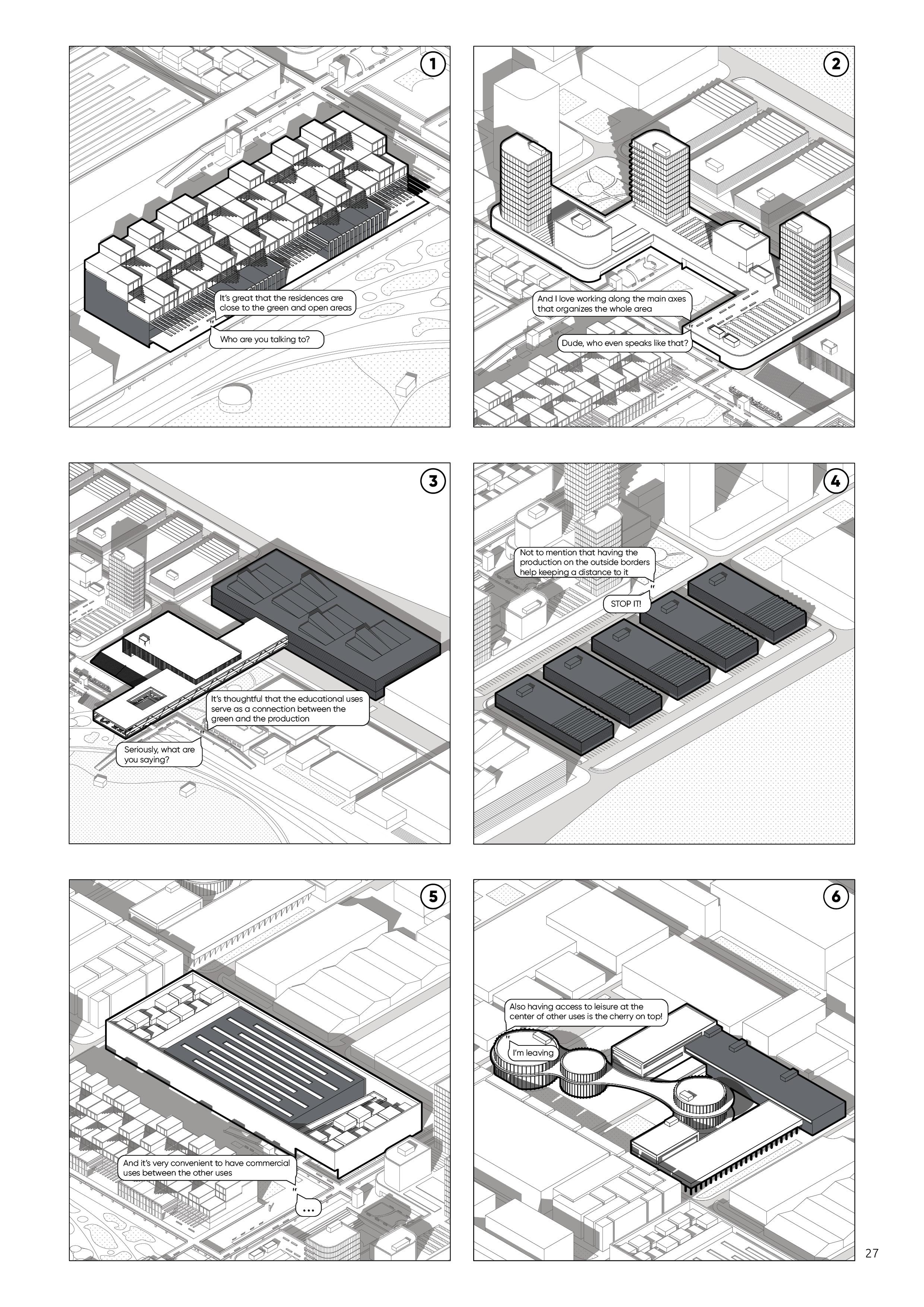 1

It's great that the residences are close to the green and open areas

Who are you talking to?

2

And I love working along the main axes that organizes the whole area

Dude, who even speaks like that?

3

It's thoughtful that the educational uses serve as a connection between the green and the production

Seriously, what are you saying?

4

Not to mention that having the production on the outside borders help keeping a distance to it

STOP IT!

5

And it's very convenient to have commercial uses between the other uses

...

6

Also having access to leisure at the center of other uses is the cherry on top!

I'm leaving

27