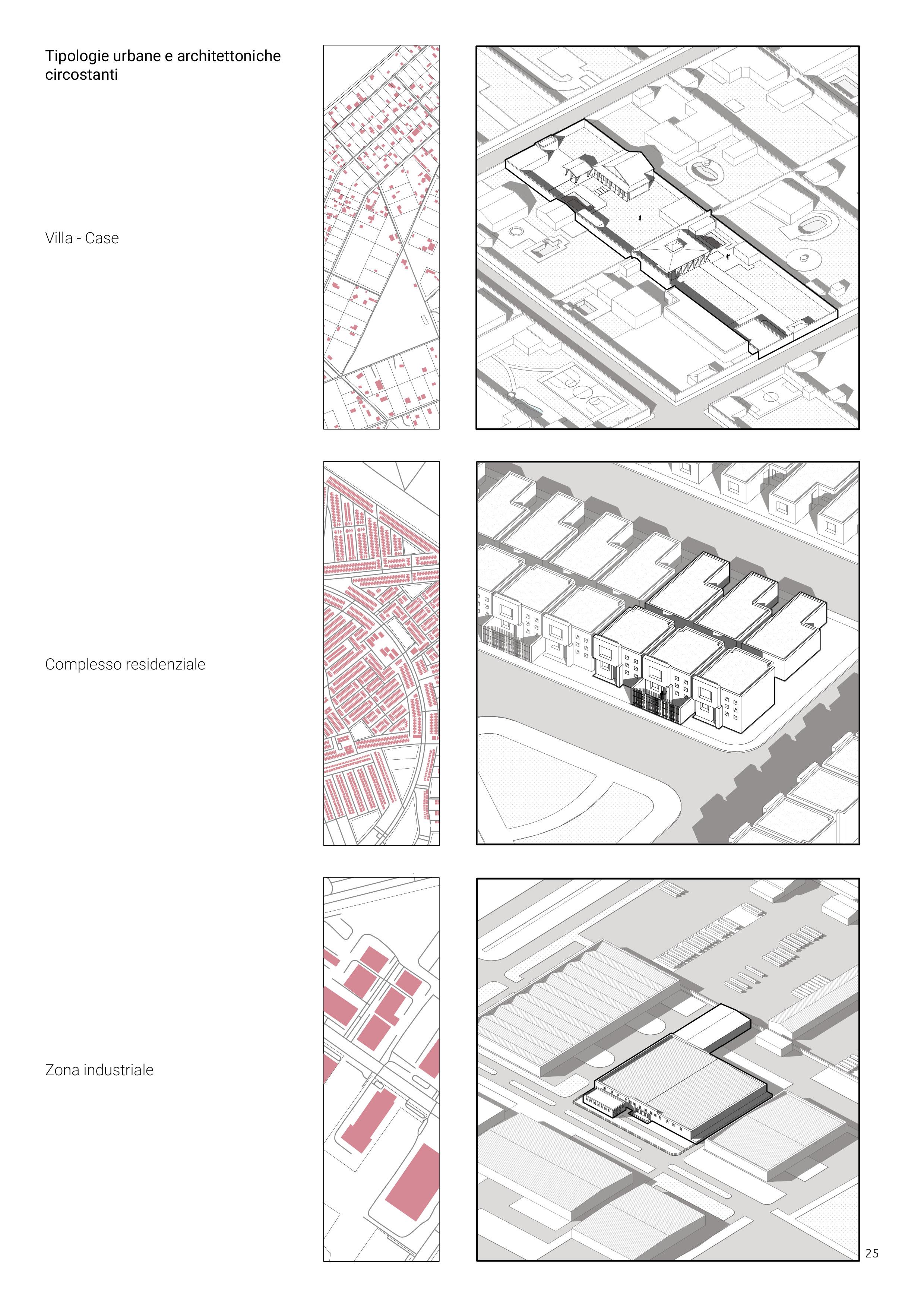 Tipologie urbane e architettoniche circostanti

Villa - Case

Complesso residenziale

Zona industriale

25