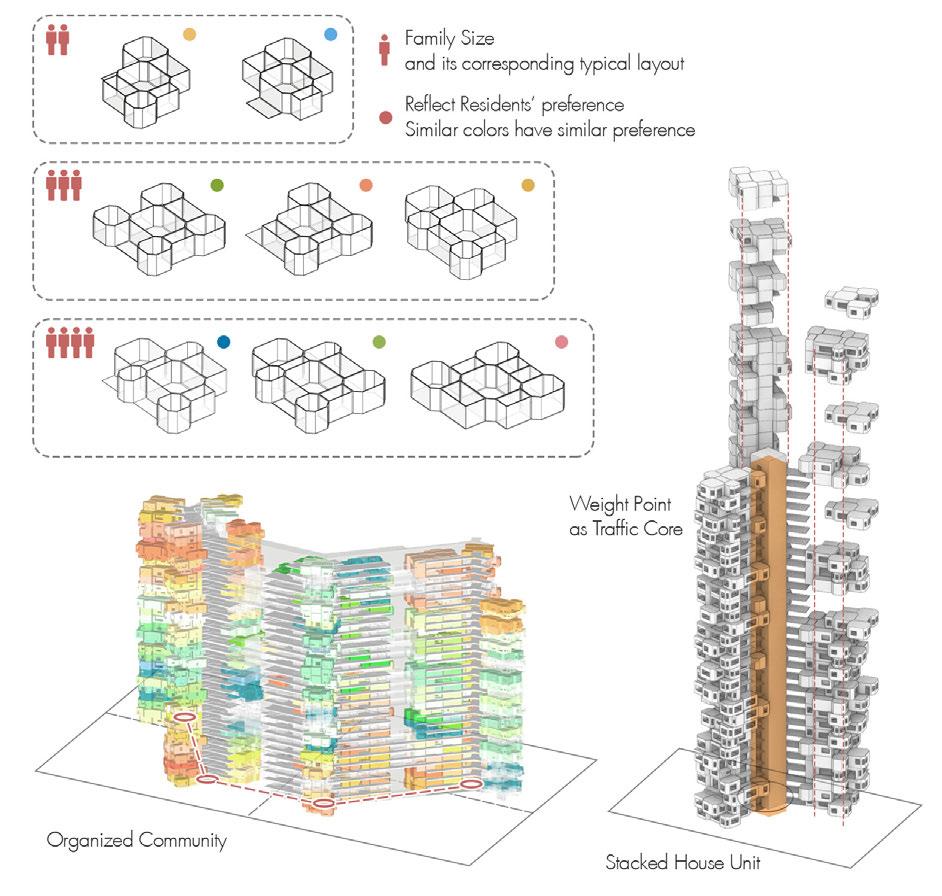 Family Size
and its corresponding typical layout

Reflect Residents' preference
Similar colors have similar preference

Weight Point
as Traffic Core

Organized Community

Stacked House Unit