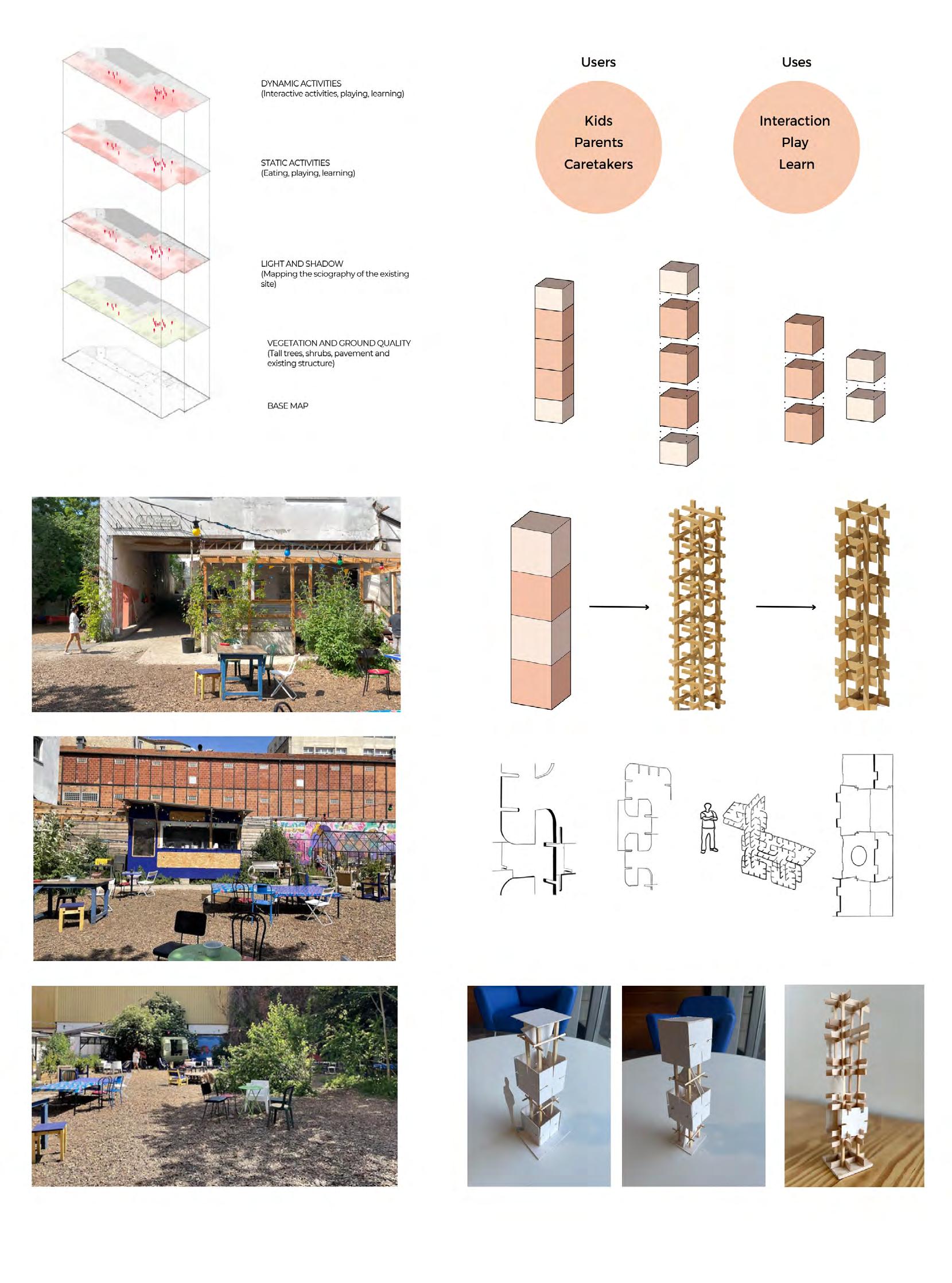 DYNAMIC ACTIVITIES
(Interactive activities, playing, learning)

STATIC ACTIVITIES
(Eating, playing, learning)

LIGHT AND SHADOW
(Mapping the sciography of the existing site)

VEGETATION AND GROUND QUALITY
(Tall trees, shrubs, pavement and existing structure)

BASE MAP

Users

Kids
Parents
Caretakers

Uses

Interaction
Play
Learn