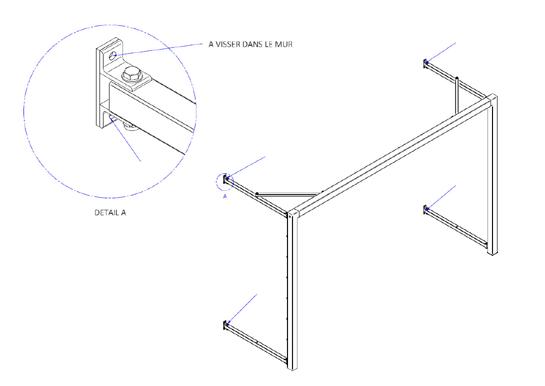 A VISSER DANS LE MUR

DETAIL A

A