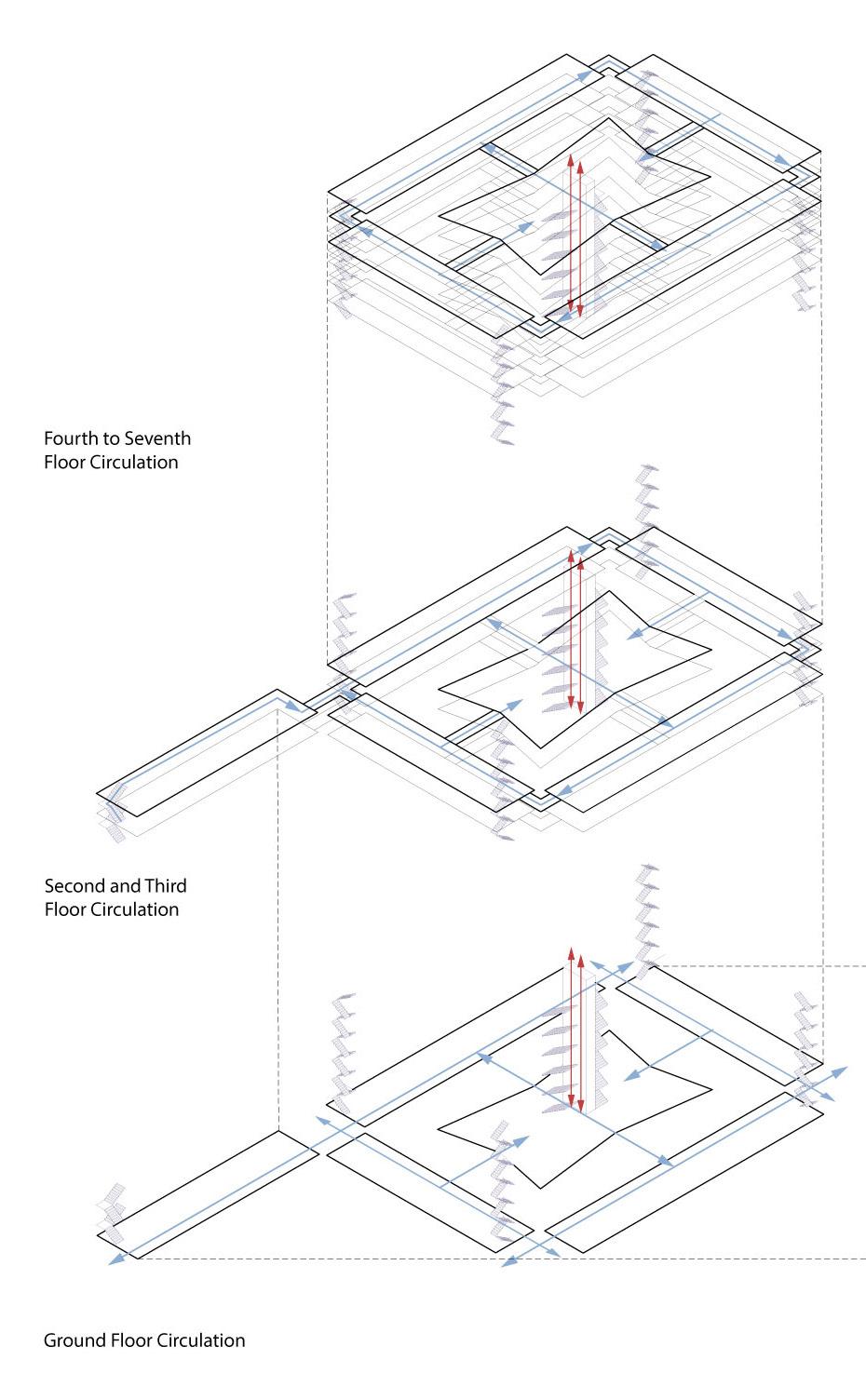 Fourth to Seventh
Floor Circulation

Second and Third
Floor Circulation

Ground Floor Circulation