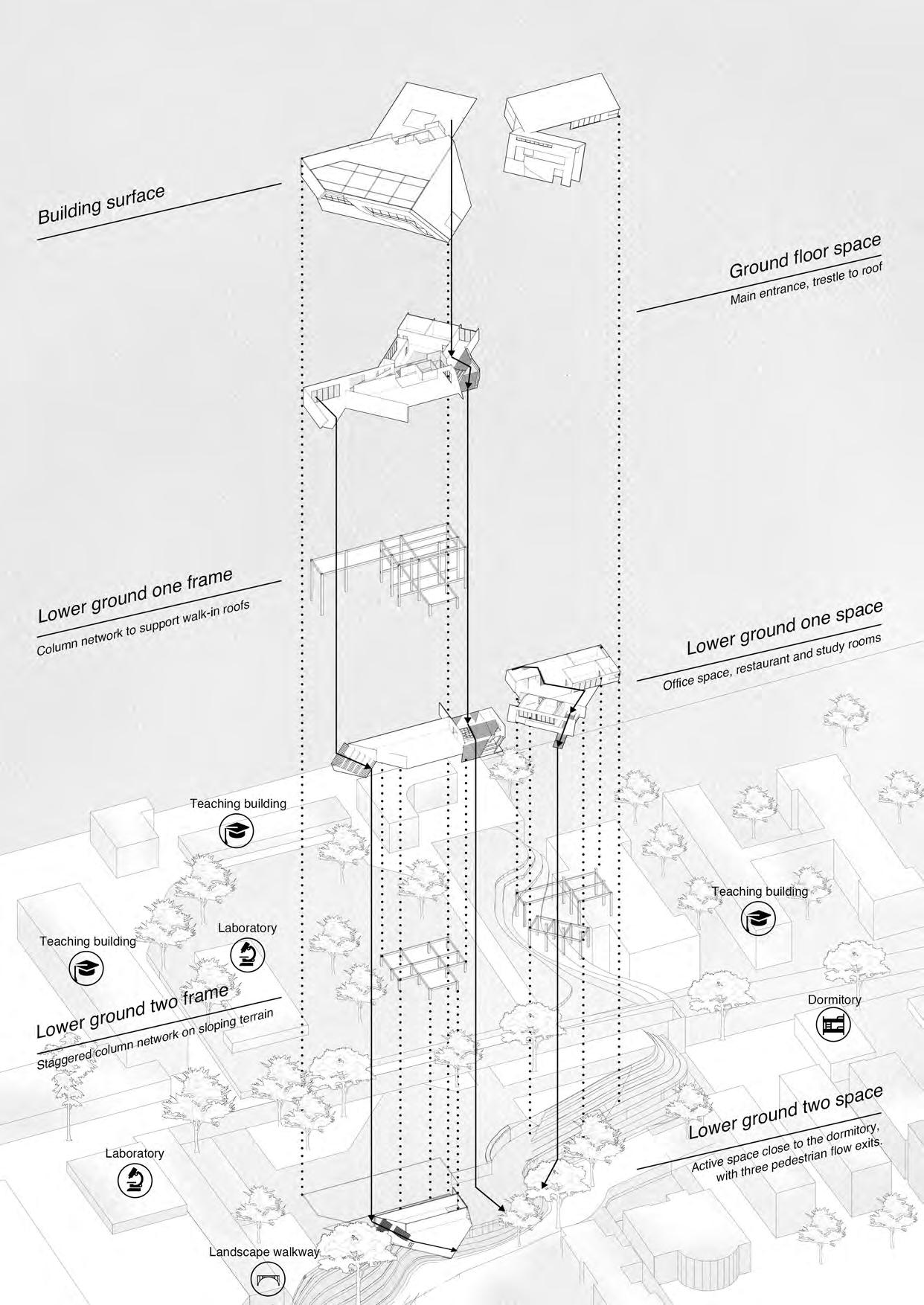 Building surface

Ground floor space
Main entrance, trestle to roof

Lower ground one frame
Column network to support walk-in roofs

Lower ground one space
Office space, restaurant and study rooms

Teaching building

Teaching building

Teaching building

Laboratory

Lower ground two frame
Staggered column network on sloping terrain

Dormitory

Lower ground two space
Active space close to the dormitory, with three pedestrian flow exits.

Laboratory

Landscape walkway