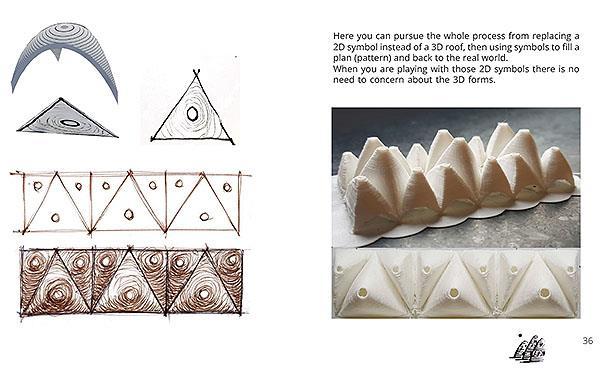 Here you can pursue the whole process from replacing a 2D symbol instead of a 3D roof, then using symbols to fill a plan (pattern) and back to the real world.
When you are playing with those 2D symbols there is no need to concern about the 3D forms.

36