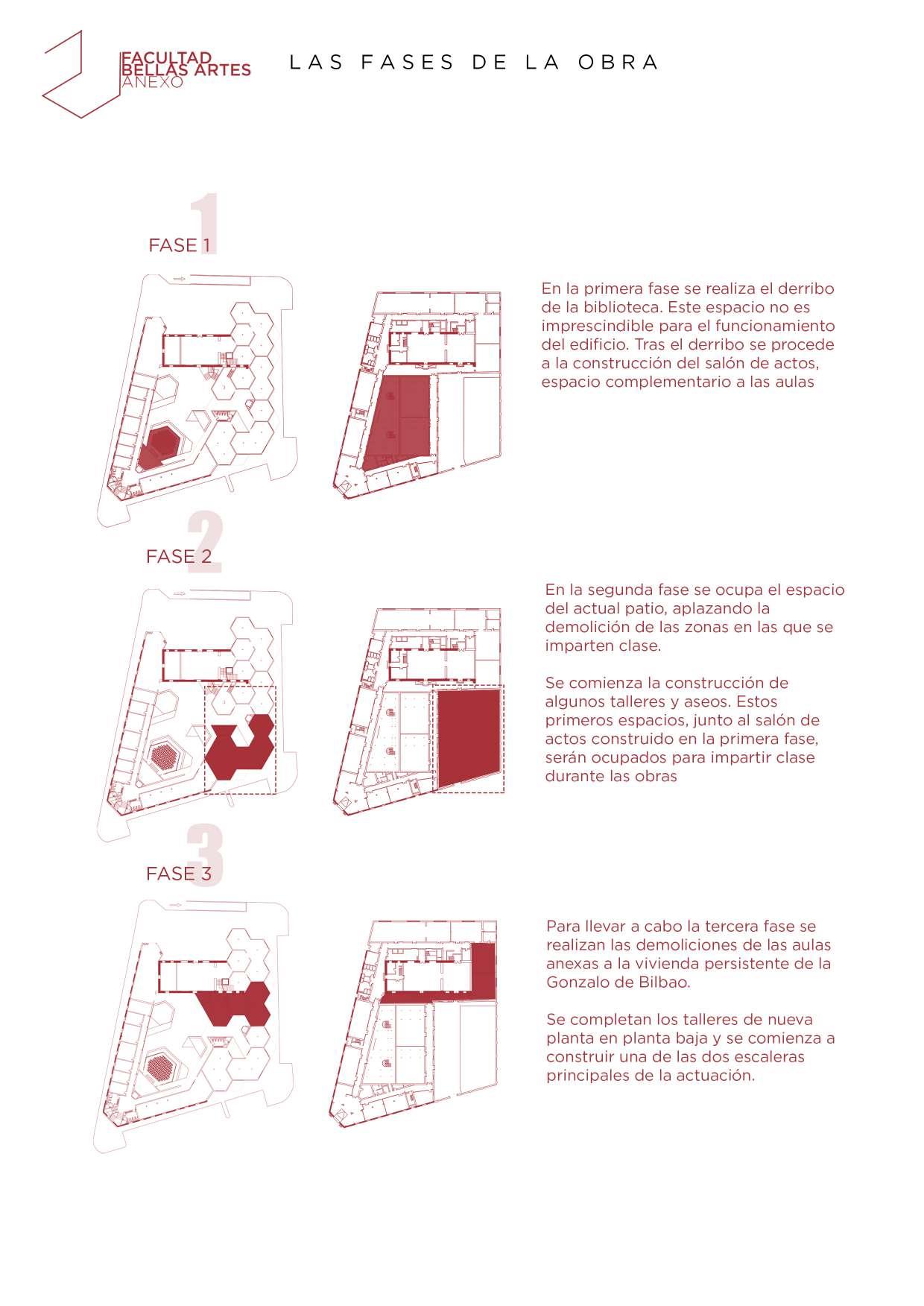 FACULTAD
BELLAS ARTES
ANEXO

LAS FASES DE LA OBRA

1
FASE 1

En la primera fase se realiza el derribo de la biblioteca. Este espacio no es imprescindible para el funcionamiento del edificio. Tras el derribo se procede a la construcción del salón de actos, espacio complementario a las aulas

2
FASE 2

En la segunda fase se ocupa el espacio del actual patio, aplazando la demolición de las zonas en las que se imparten clase.

Se comienza la construcción de algunos talleres y aseos. Estos primeros espacios, junto al salón de actos construido en la primera fase, serán ocupados para impartir clase durante las obras

3
FASE 3

Para llevar a cabo la tercera fase se realizan las demoliciones de las aulas anexas a la vivienda persistente de la Gonzalo de Bilbao.

Se completan los talleres de nueva planta en planta baja y se comienza a construir una de las dos escaleras principales de la actuación.