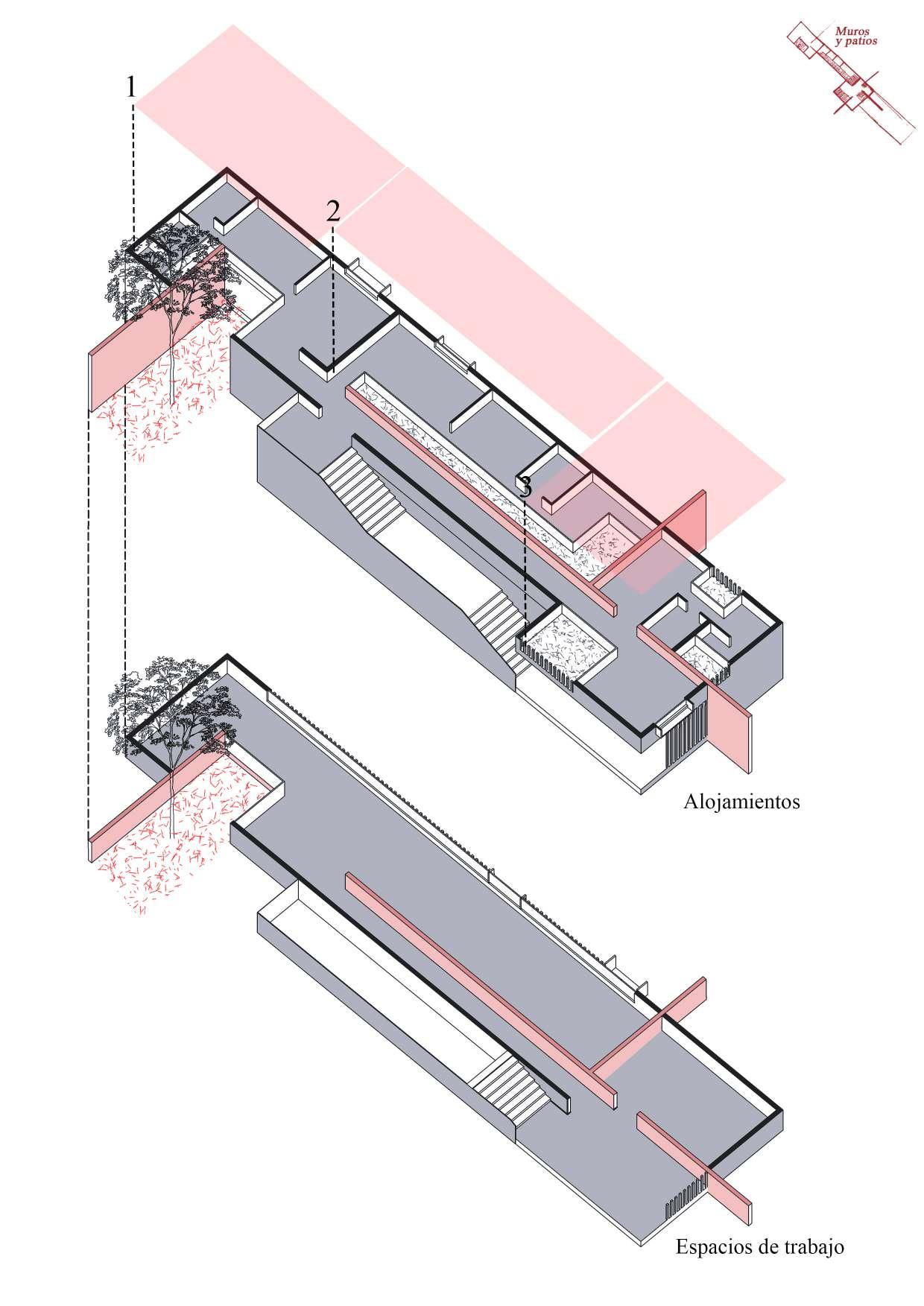 Muros y patios

1

2

3

Alojamientos

Espacios de trabajo