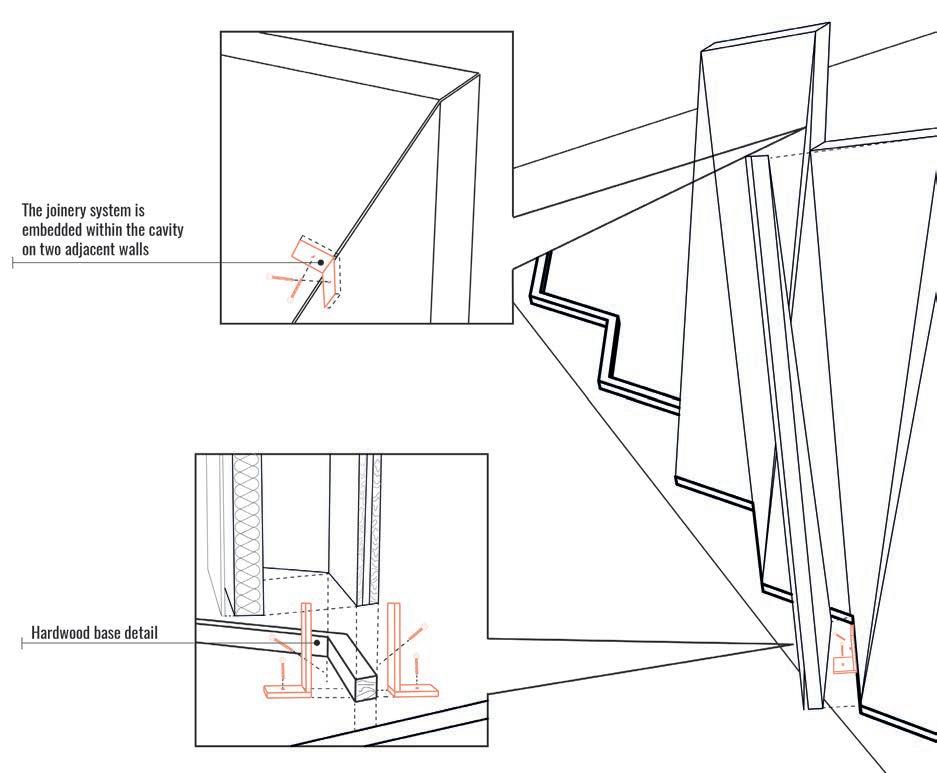 The joinery system is embedded within the cavity on two adjacent walls

Hardwood base detail