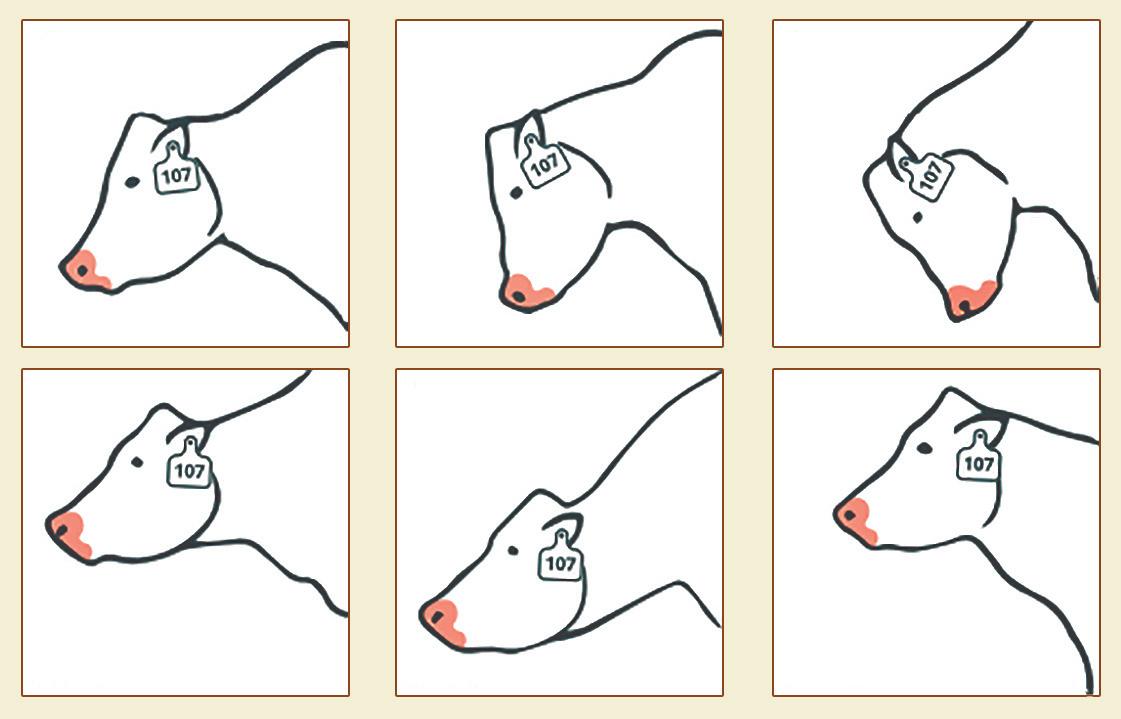 107

107

107

107

107

107