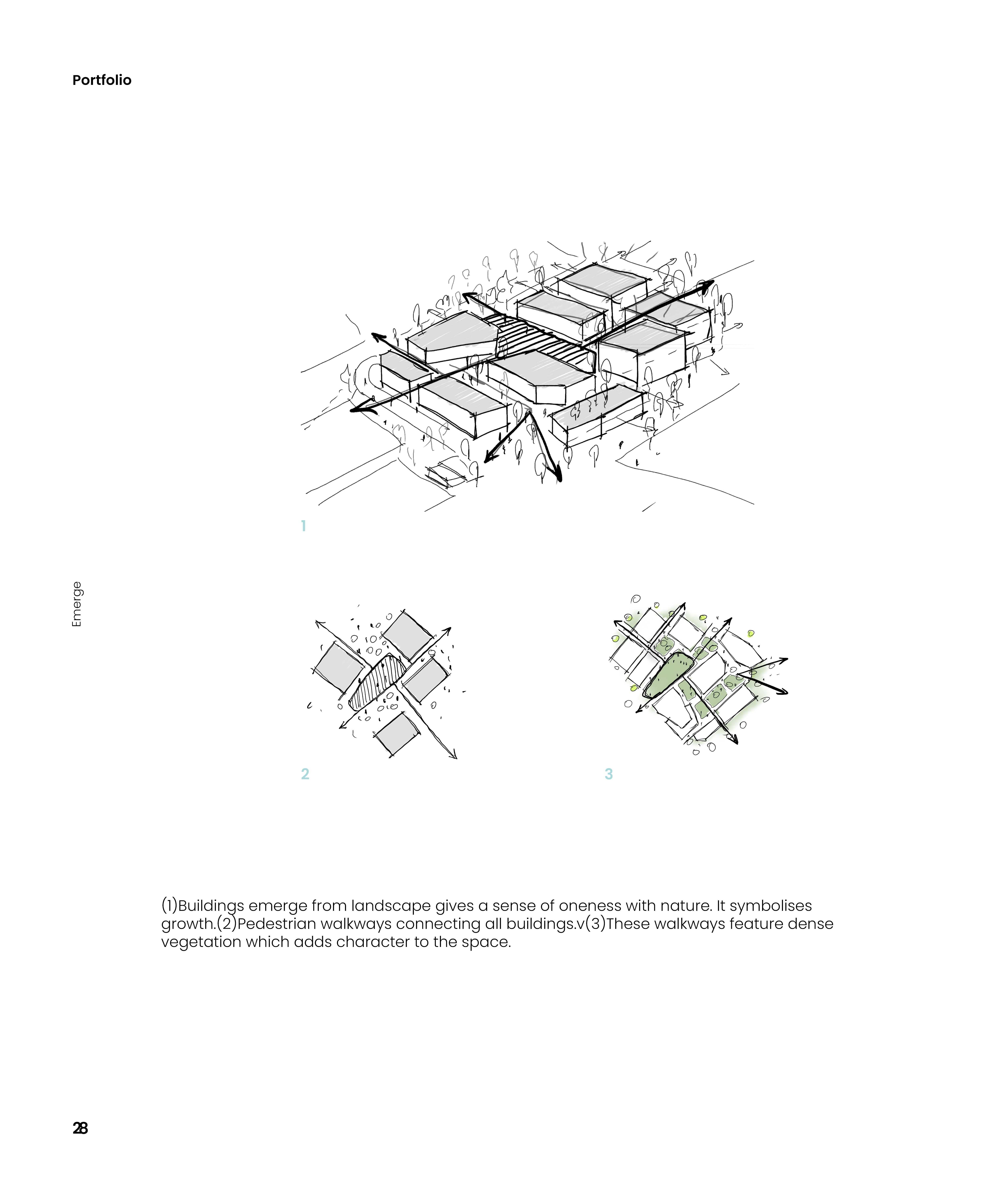 Portfolio

1

Emerge

2

3

(1)Buildings emerge from landscape gives a sense of oneness with nature. It symbolises growth.(2)Pedestrian walkways connecting all buildings.v(3)These walkways feature dense vegetation which adds character to the space.

28