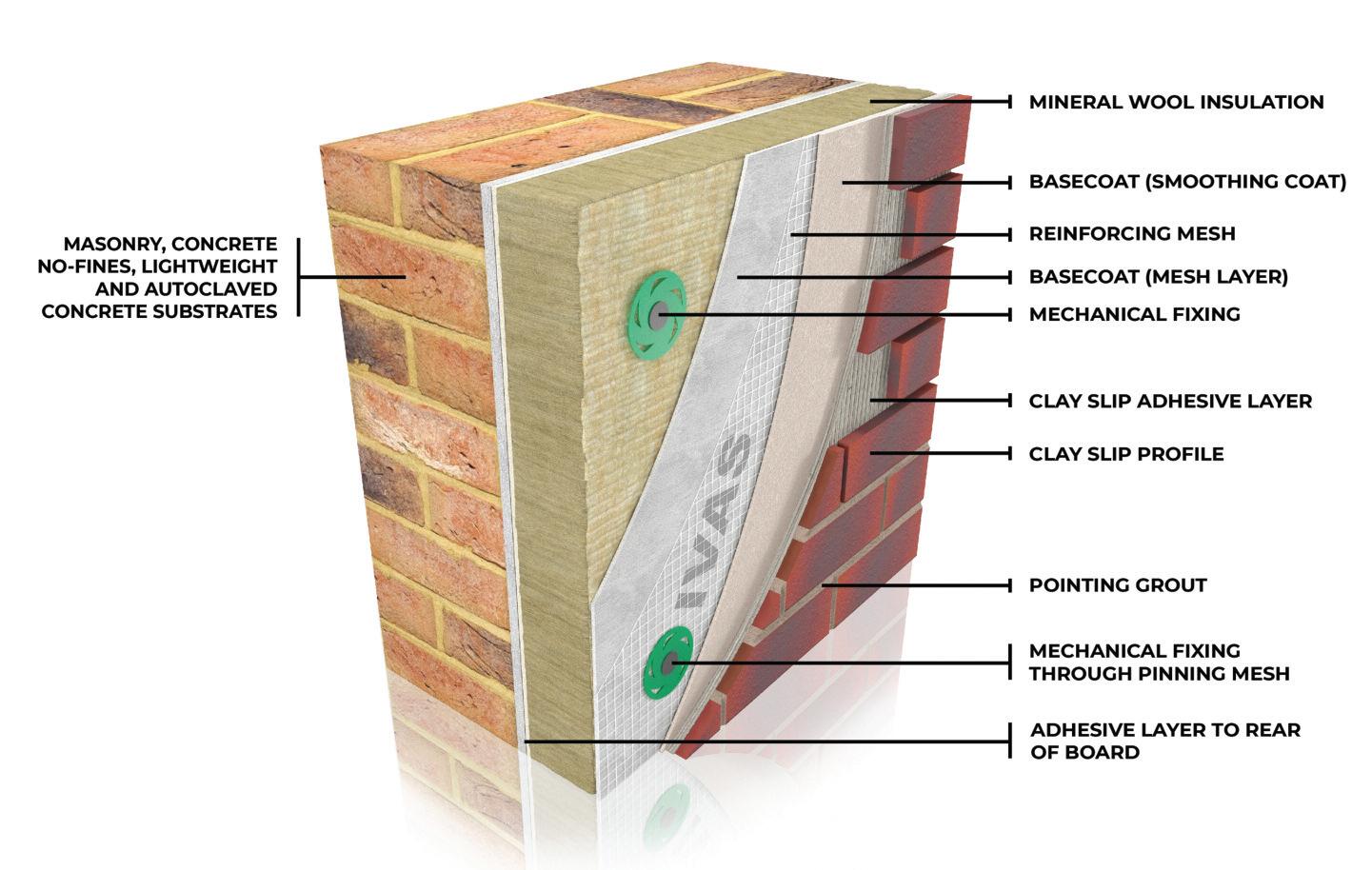 MASONRY, CONCRETE NO-FINES, LIGHTWEIGHT AND AUTOCLAVED CONCRETE SUBSTRATES

MINERAL WOOL INSULATION

BASECOAT (SMOOTHING COAT)

REINFORCING MESH

BASECOAT (MESH LAYER)

MECHANICAL FIXING

CLAY SLIP ADHESIVE LAYER

CLAY SLIP PROFILE

POINTING GROUT

MECHANICAL FIXING THROUGH PINNING MESH

ADHESIVE LAYER TO REAR OF BOARD

IVAS