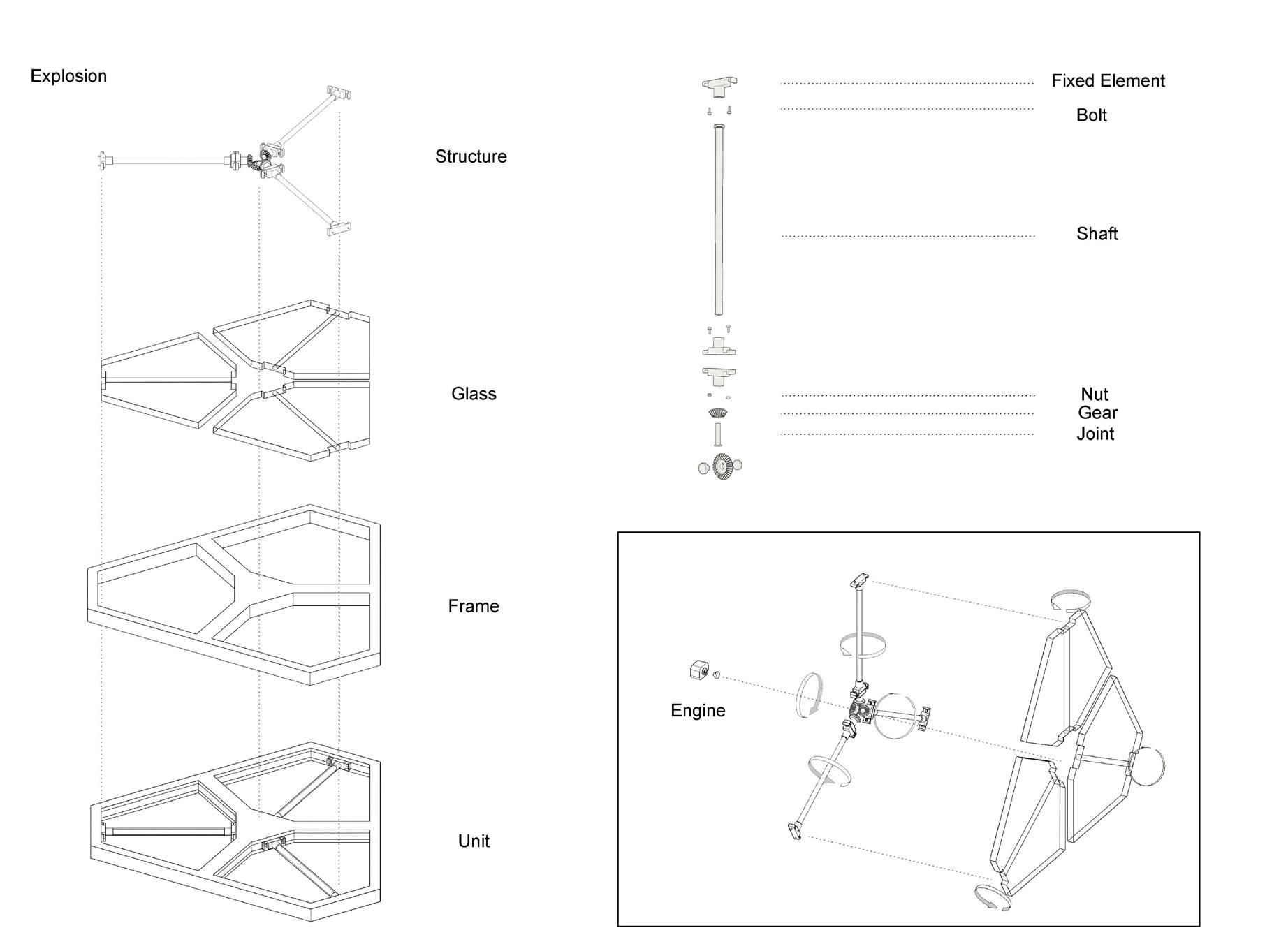 Explosion

Structure

Glass

Frame

Unit

Fixed Element
Bolt
Shaft
Nut
Gear
Joint

Engine