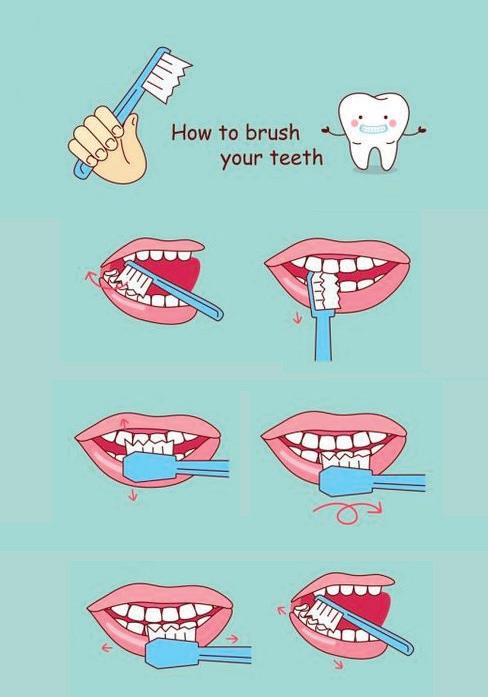 How to brush your teeth