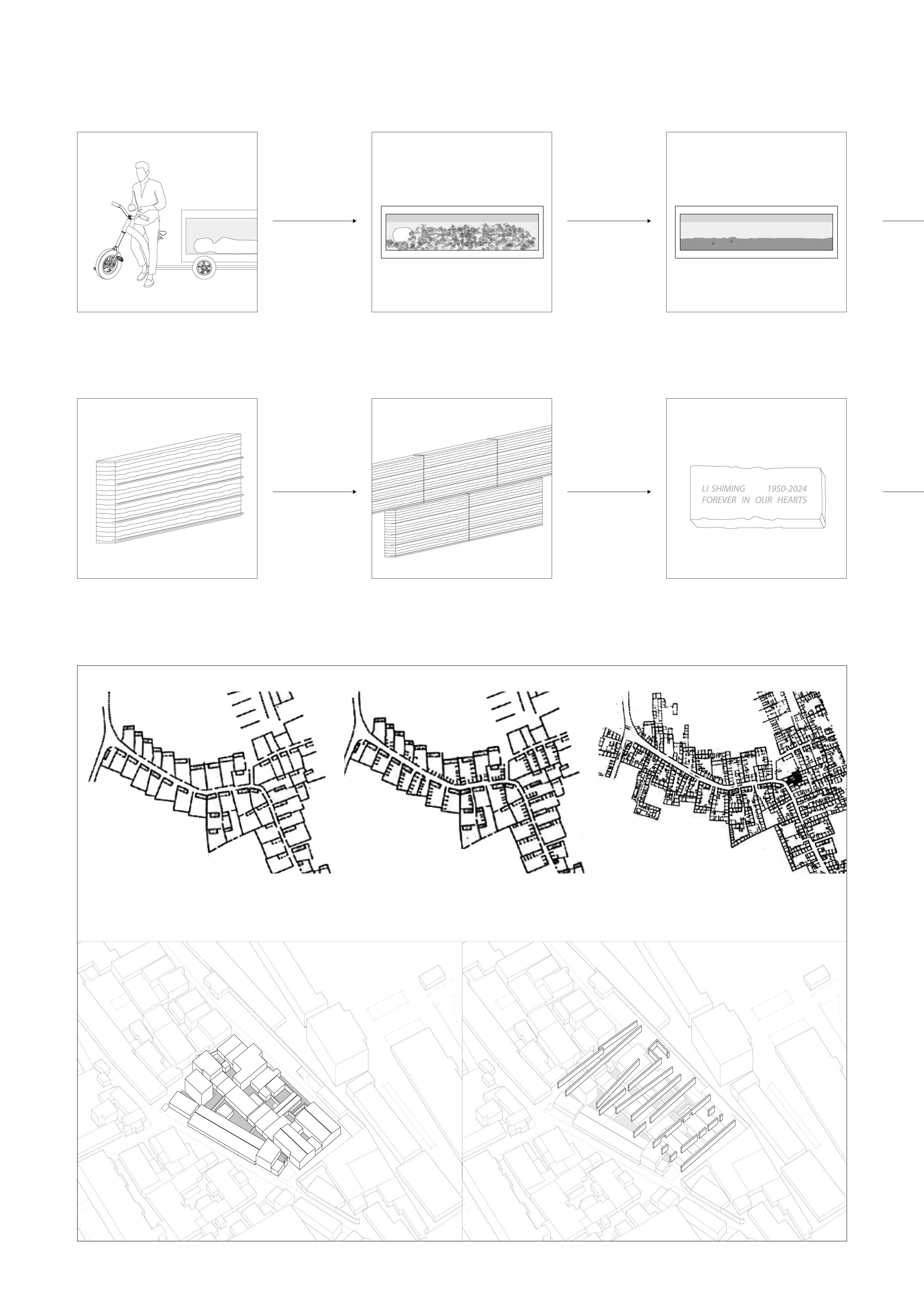 LI SHIMING 1950-2024
FOREVER IN OUR HEARTS