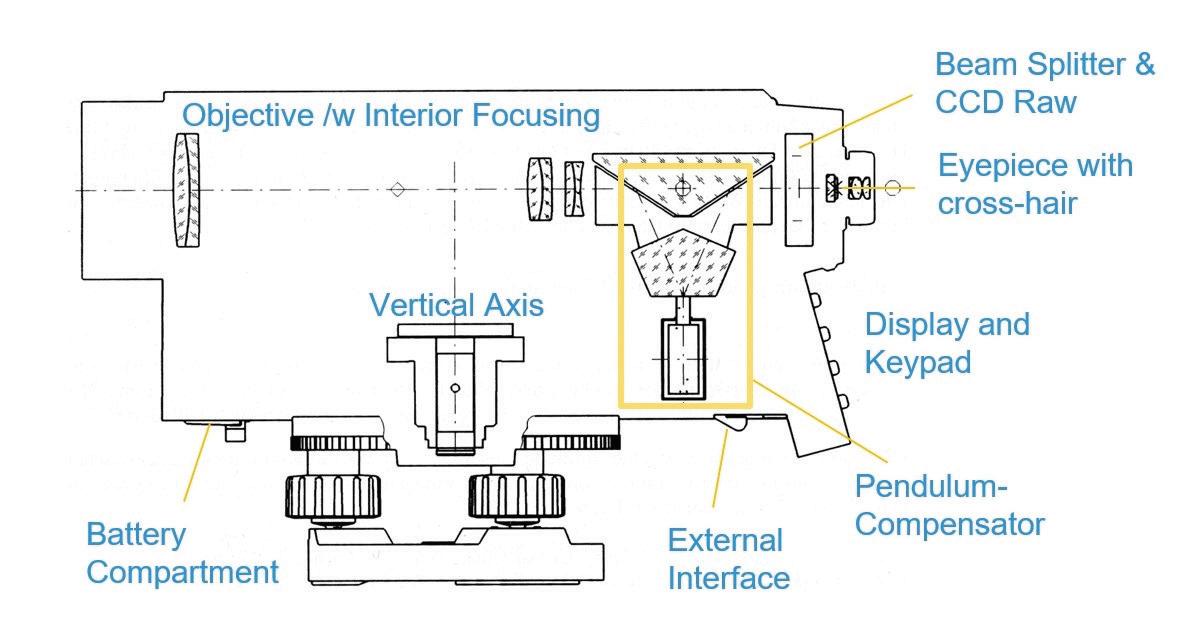 Objective /w Interior Focusing

Beam Splitter & CCD Raw

Eyepiece with cross-hair

Vertical Axis

Display and Keypad

Pendulum-Compensator

Battery Compartment

External Interface