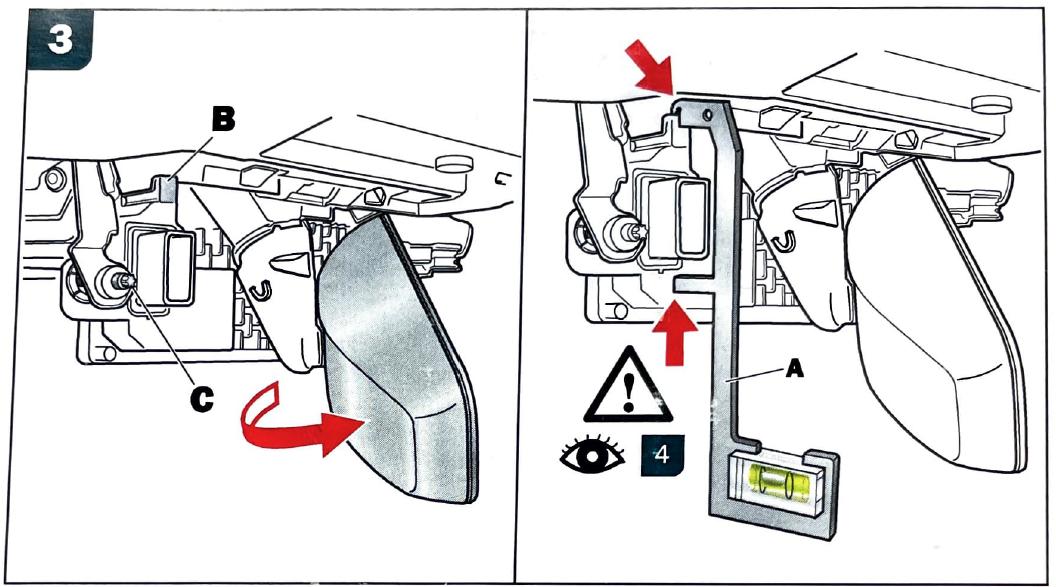 3

B

C

A

4