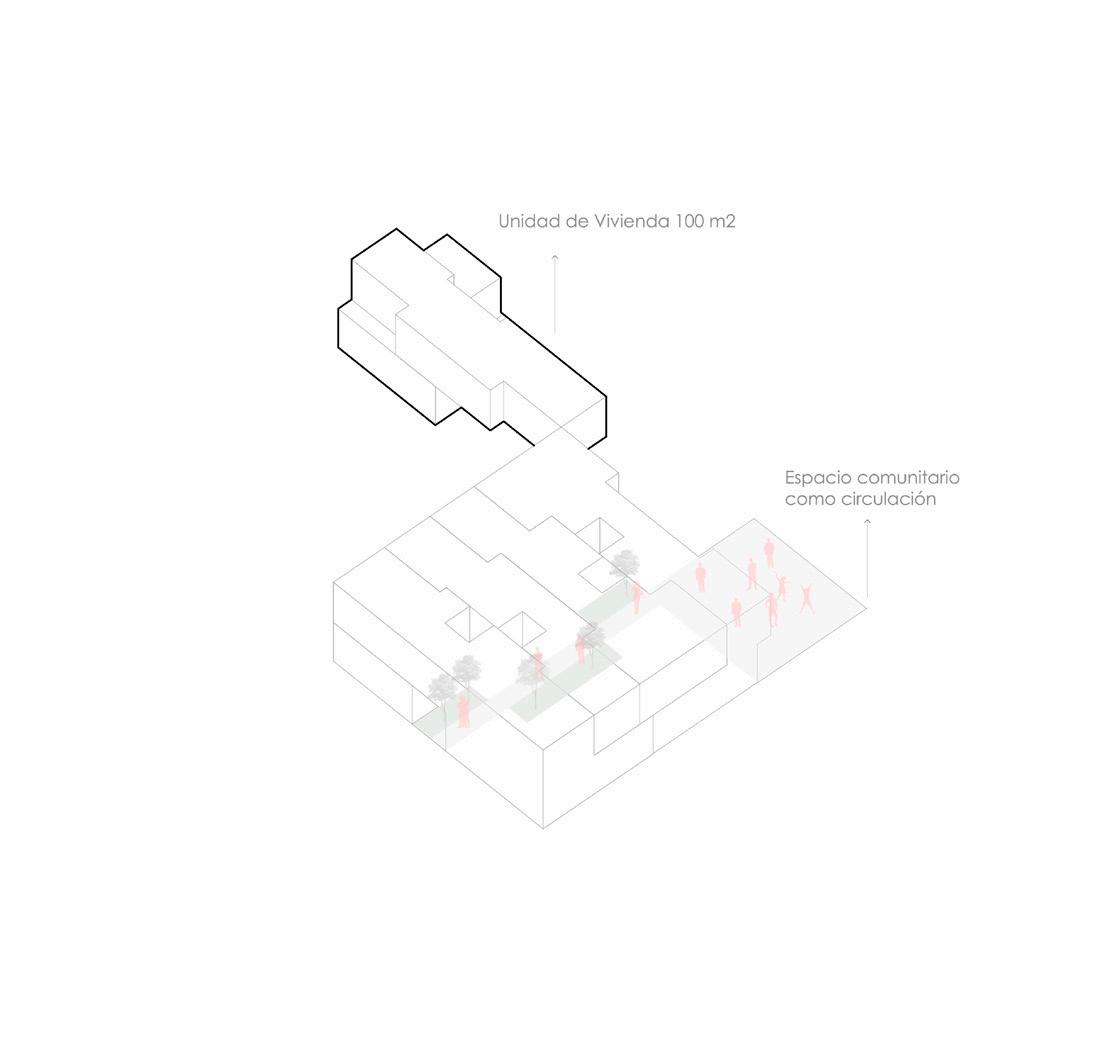 Unidad de Vivienda 100 m2

Espacio comunitario como circulación