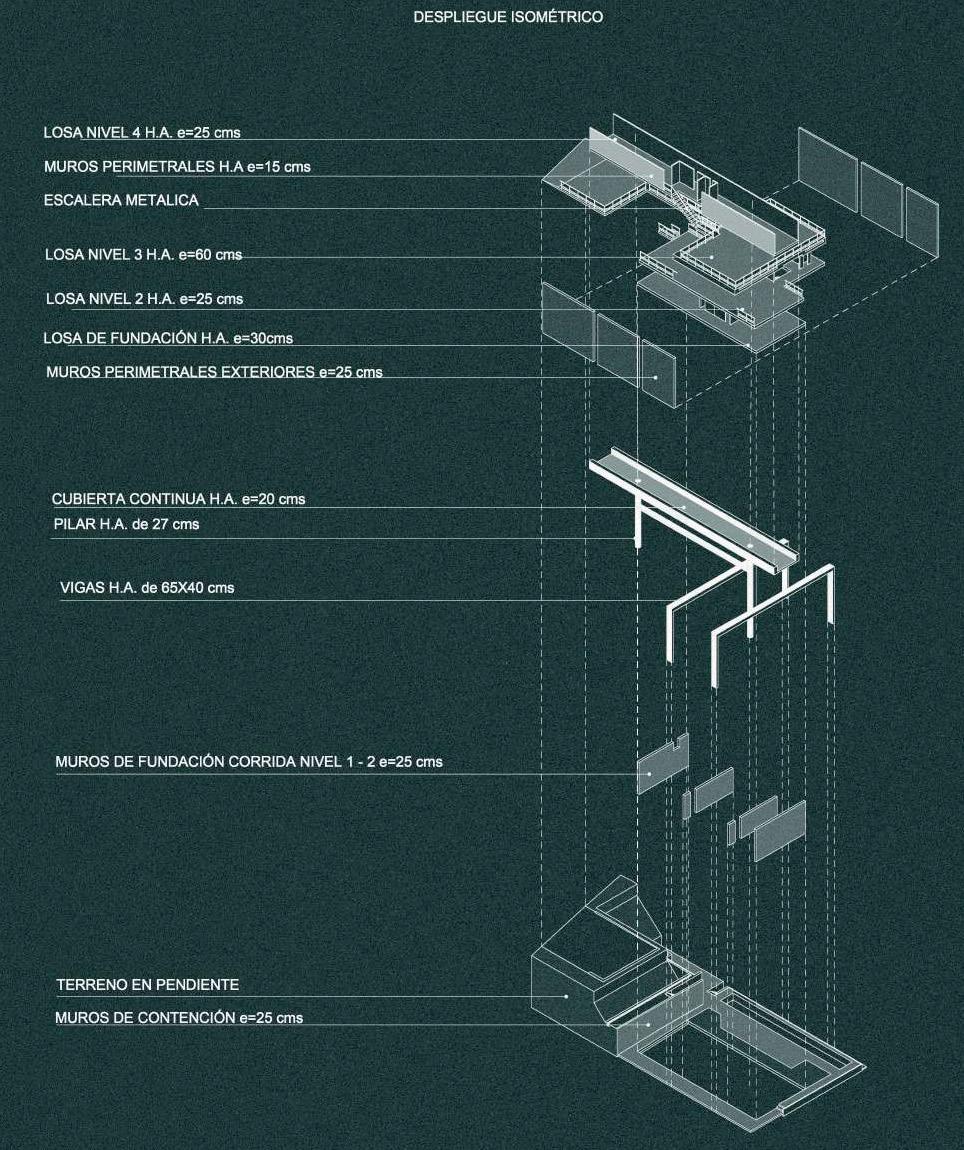 DESPLIEGUE ISOMÉTRICO

LOSA NIVEL 4 H.A. e=25 cms

MUROS PERIMETRALES H.A e=15 cms

ESCALERA METALICA

LOSA NIVEL 3 H.A. e=60 cms

LOSA NIVEL 2 H.A. e=25 cms

LOSA DE FUNDACIÓN H.A. e=30cms

MUROS PERIMETRALES EXTERIORES e=25 cms

CUBIERTA CONTINUA H.A. e=20 cms

PILAR H.A. de 27 cms

VIGAS H.A. de 65X40 cms

MUROS DE FUNDACIÓN CORRIDA NIVEL 1 - 2 e=25 cms

TERRENO EN PENDIENTE

MUROS DE CONTENCIÓN e=25 cms