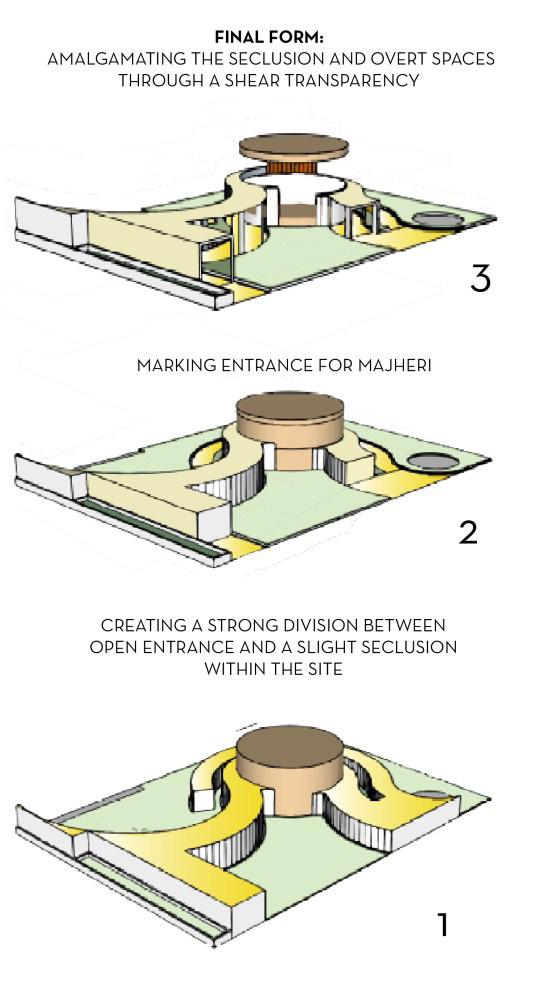 FINAL FORM:
AMALGAMATING THE SECLUSION AND OVERT SPACES THROUGH A SHEAR TRANSPARENCY

3

MARKING ENTRANCE FOR MAJHERI

2

CREATING A STRONG DIVISION BETWEEN OPEN ENTRANCE AND A SLIGHT SECLUSION WITHIN THE SITE

1